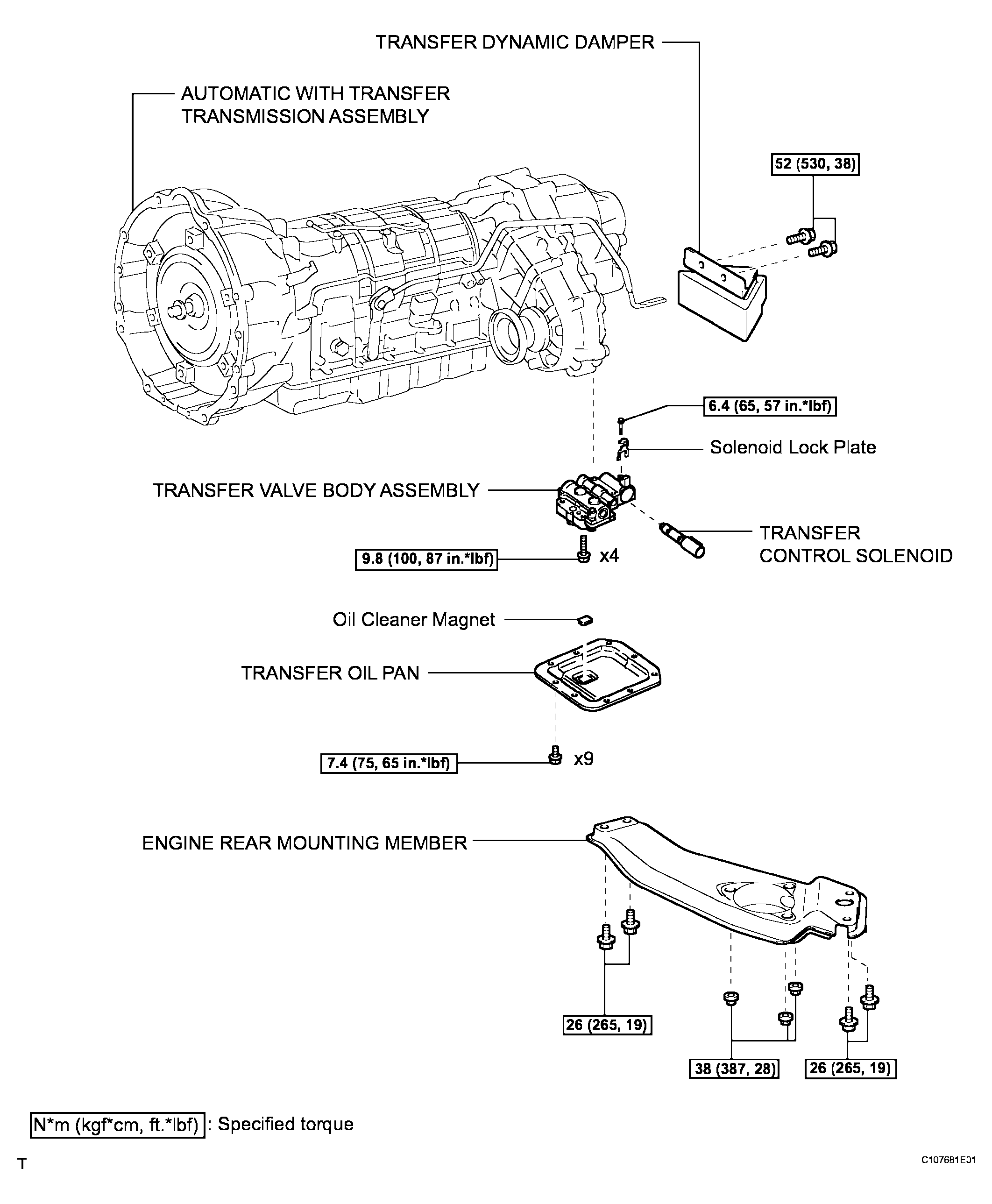 TRANSFER DYNAMIC DAMPER

AUTOMATIC WITH TRANSFER TRANSMISSION ASSEMBLY

52 (530, 38)

6.4 (65, 57 in.*lbf)

Solenoid Lock Plate

TRANSFER VALVE BODY ASSEMBLY

TRANSFER CONTROL SOLENOID

9.8 (100, 87 in.*lbf)

x4

Oil Cleaner Magnet

TRANSFER OIL PAN

7.4 (75, 65 in.*lbf)

x9

ENGINE REAR MOUNTING MEMBER

26 (265, 19)

38 (387, 28)

26 (265, 19)

N*m (kgf*cm, ft.*lbf) : Specified torque

T

C107681E01