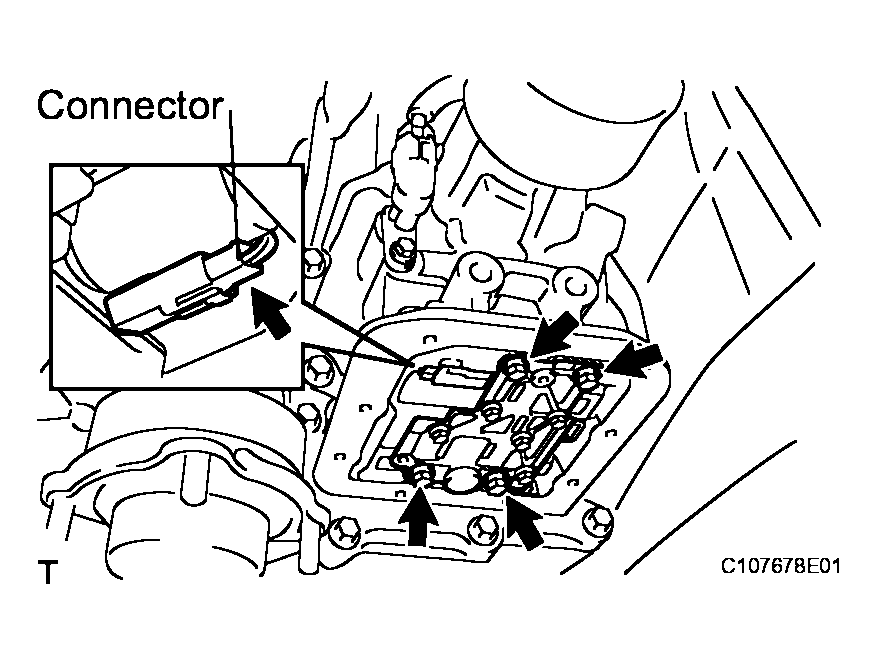 Connector

T

C107678E01