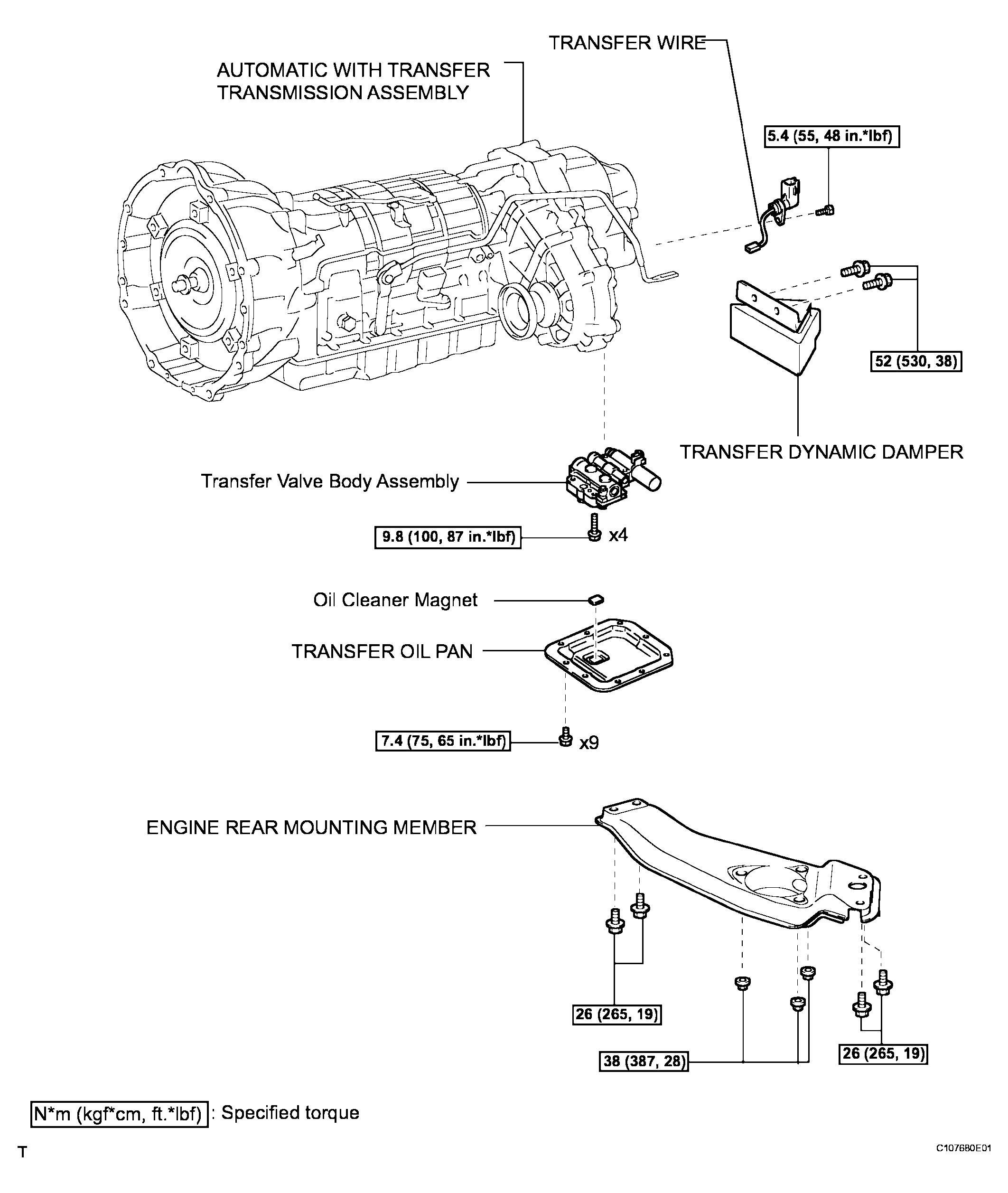 TRANSFER WIRE

AUTOMATIC WITH TRANSFER TRANSMISSION ASSEMBLY

5.4 (55, 48 in.*lbf)

52 (530, 38)

TRANSFER DYNAMIC DAMPER

Transfer Valve Body Assembly

9.8 (100, 87 in.*lbf) x4

Oil Cleaner Magnet

TRANSFER OIL PAN

7.4 (75, 65 in.*lbf) x9

ENGINE REAR MOUNTING MEMBER

26 (265, 19)

38 (387, 28)

26 (265, 19)

N*m (kgf*cm, ft.*lbf) : Specified torque

T

C107680E01