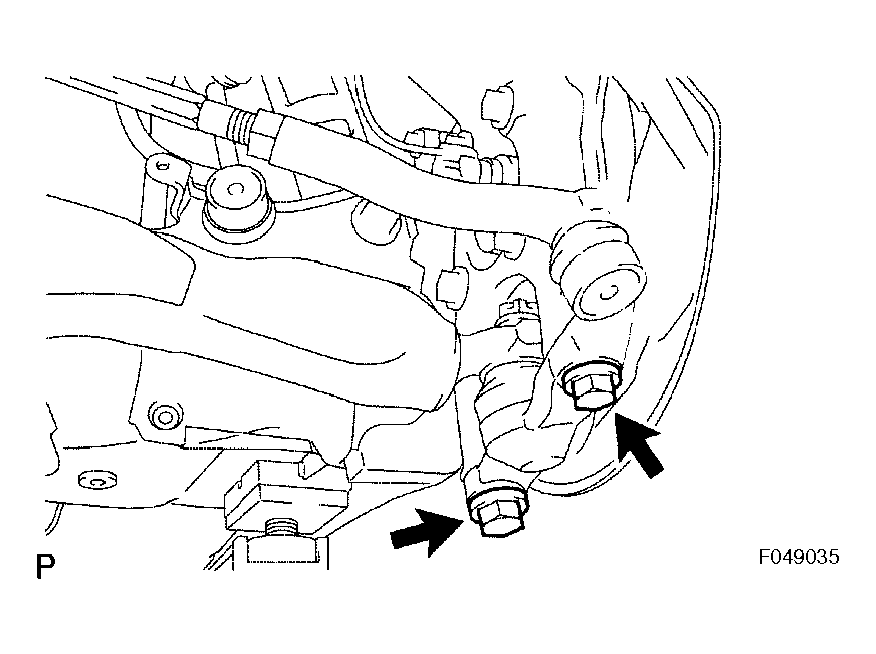 P

F049035