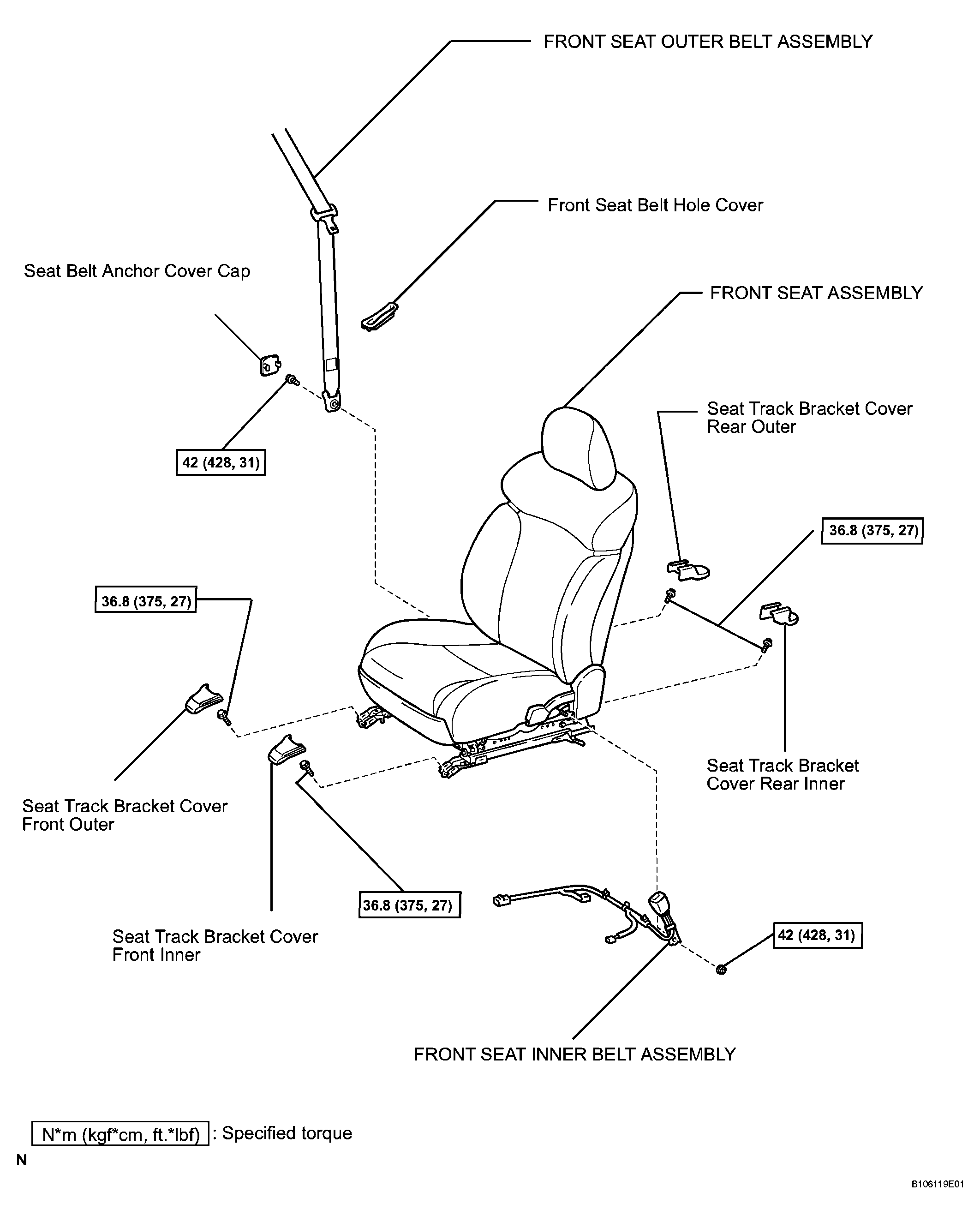 FRONT SEAT OUTER BELT ASSEMBLY

Front Seat Belt Hole Cover

Seat Belt Anchor Cover Cap

FRONT SEAT ASSEMBLY

Seat Track Bracket Cover Rear Outer

42 (428, 31)

36.8 (375, 27)

36.8 (375, 27)

Seat Track Bracket Cover Rear Inner

Seat Track Bracket Cover Front Outer

36.8 (375, 27)

Seat Track Bracket Cover Front Inner

42 (428, 31)

FRONT SEAT INNER BELT ASSEMBLY

N*m (kgf*cm, ft.*lbf) : Specified torque

N

B106119E01