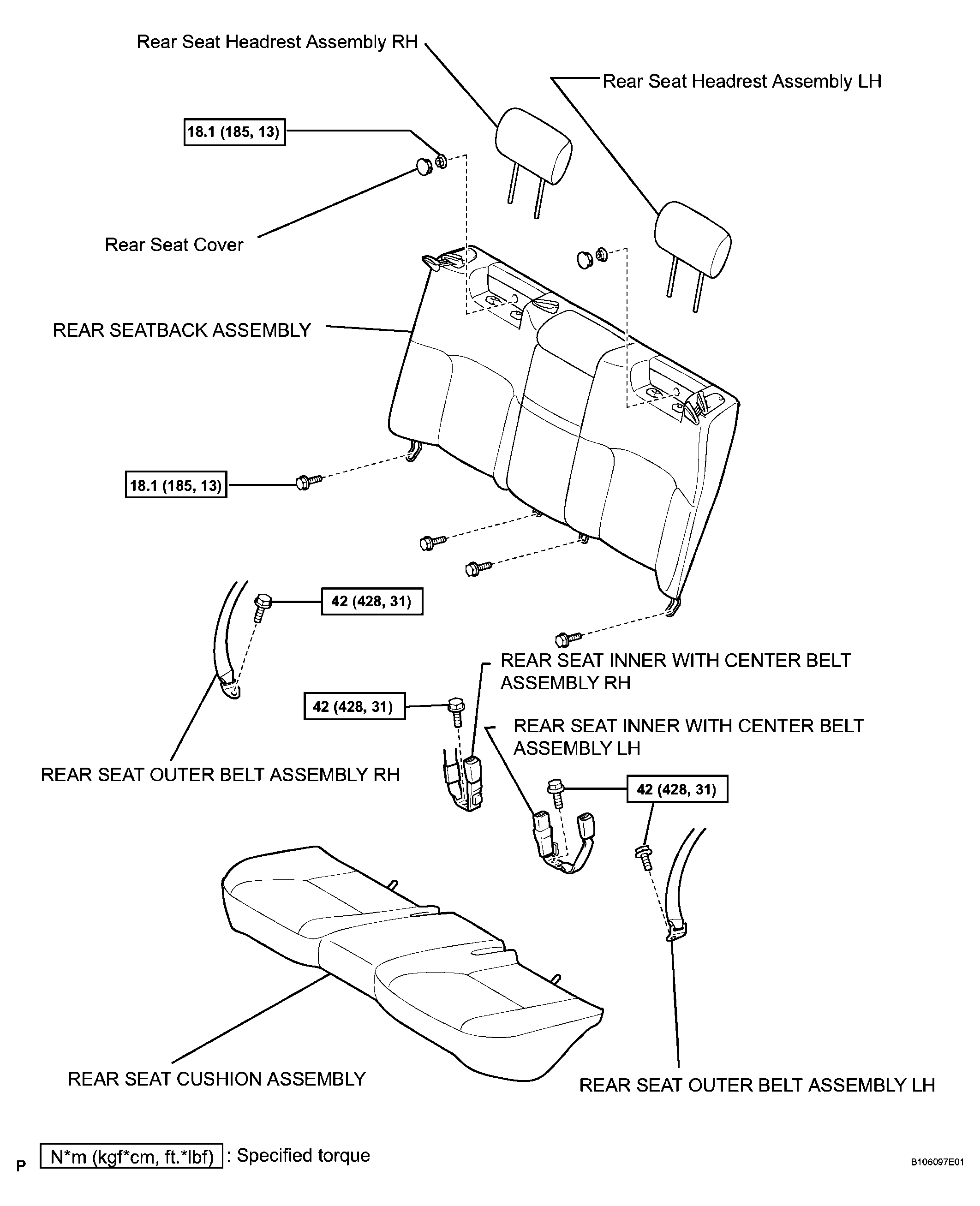 Rear Seat Headrest Assembly RH

Rear Seat Headrest Assembly LH

18.1 (185, 13)

Rear Seat Cover

REAR SEATBACK ASSEMBLY

18.1 (185, 13)

42 (428, 31)

REAR SEAT INNER WITH CENTER BELT ASSEMBLY RH

42 (428, 31)

REAR SEAT INNER WITH CENTER BELT ASSEMBLY LH

REAR SEAT OUTER BELT ASSEMBLY RH

42 (428, 31)

REAR SEAT CUSHION ASSEMBLY

REAR SEAT OUTER BELT ASSEMBLY LH

P N*m (kgf*cm, ft.*lbf) : Specified torque

B106097E01