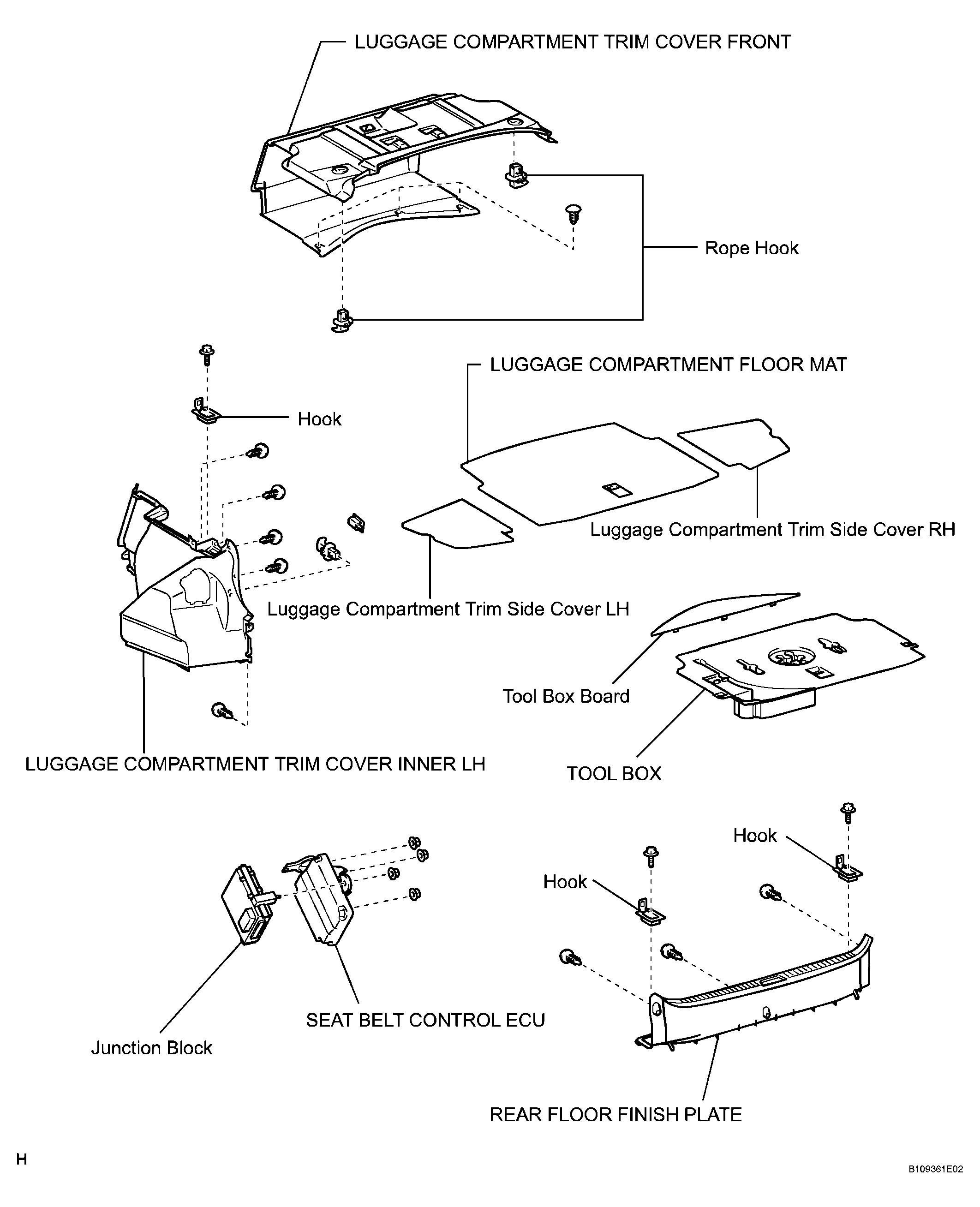 LUGGAGE COMPARTMENT TRIM COVER FRONT

Rope Hook

LUGGAGE COMPARTMENT FLOOR MAT

Hook

Luggage Compartment Trim Side Cover RH

Luggage Compartment Trim Side Cover LH

Tool Box Board

LUGGAGE COMPARTMENT TRIM COVER INNER LH

TOOL BOX

Hook

Hook

SEAT BELT CONTROL ECU

Junction Block

REAR FLOOR FINISH PLATE

H

B109361E02