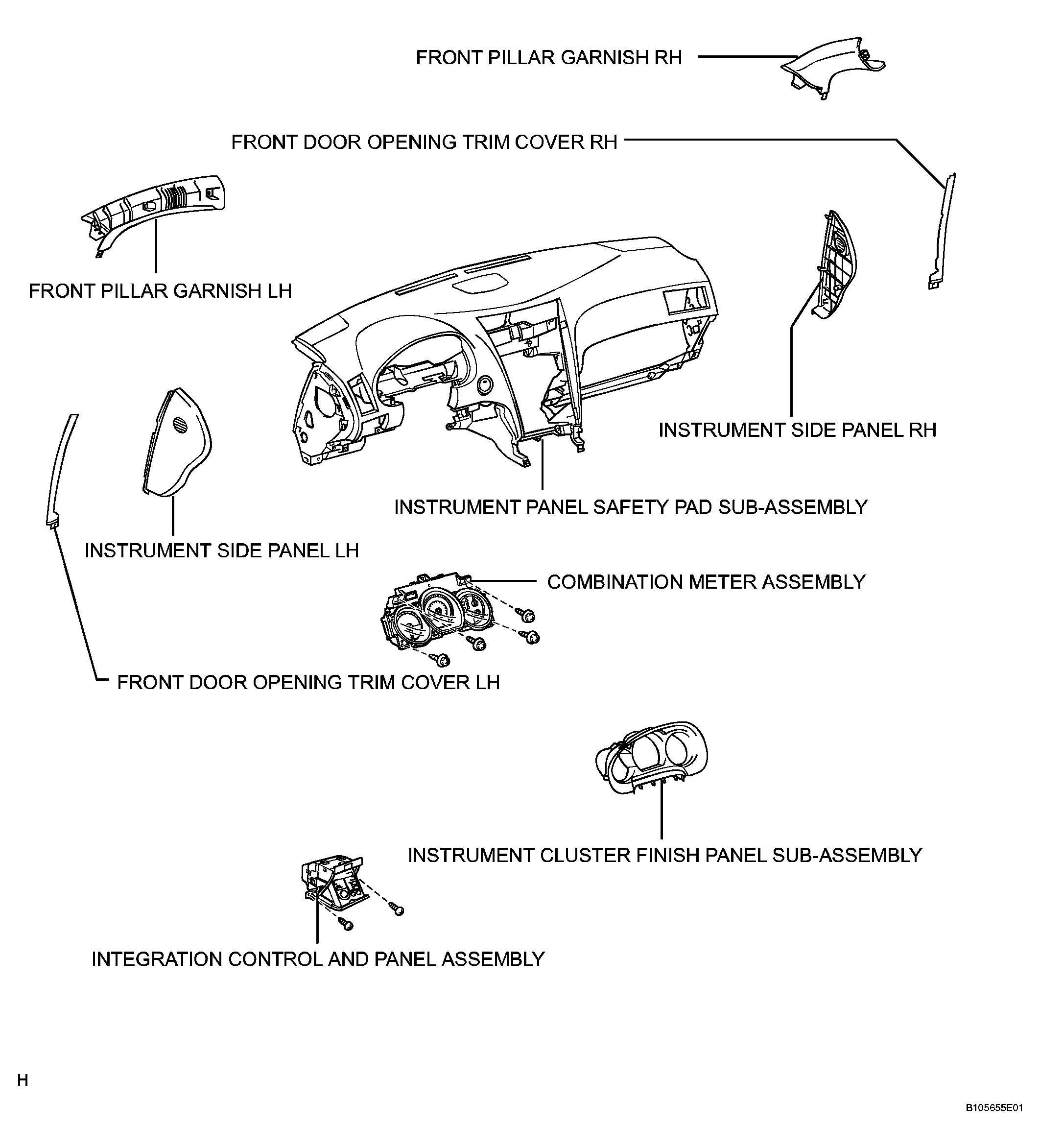 FRONT PILLAR GARNISH RH

FRONT DOOR OPENING TRIM COVER RH

FRONT PILLAR GARNISH LH

INSTRUMENT SIDE PANEL RH

INSTRUMENT PANEL SAFETY PAD SUB-ASSEMBLY

INSTRUMENT SIDE PANEL LH

COMBINATION METER ASSEMBLY

FRONT DOOR OPENING TRIM COVER LH

INSTRUMENT CLUSTER FINISH PANEL SUB-ASSEMBLY

INTEGRATION CONTROL AND PANEL ASSEMBLY

H

B105655E01