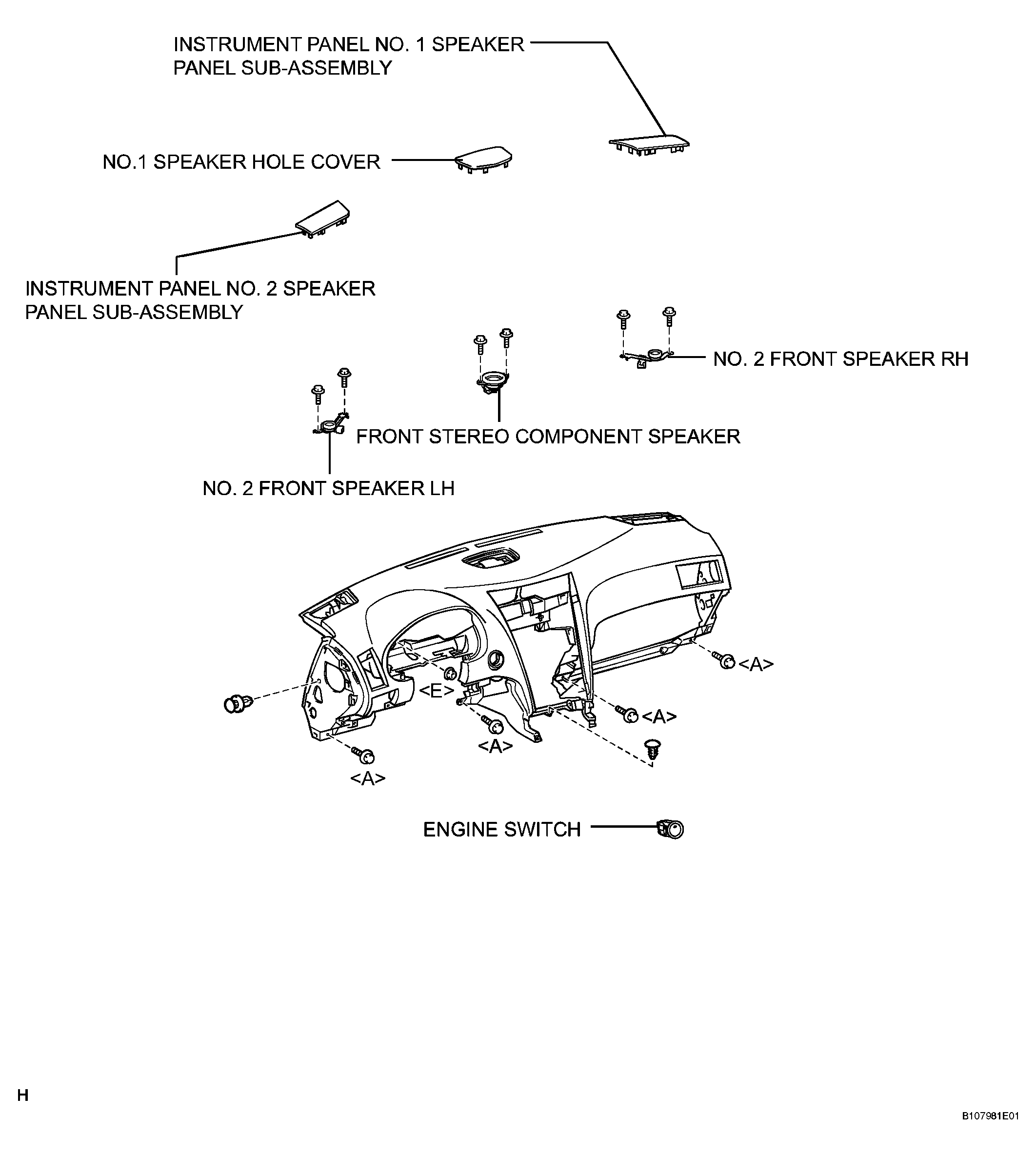 INSTRUMENT PANEL NO. 1 SPEAKER PANEL SUB-ASSEMBLY

NO.1 SPEAKER HOLE COVER

INSTRUMENT PANEL NO. 2 SPEAKER PANEL SUB-ASSEMBLY

NO. 2 FRONT SPEAKER RH

FRONT STEREO COMPONENT SPEAKER

NO. 2 FRONT SPEAKER LH

<A>

<E>

<A>

<A>

<A>

ENGINE SWITCH

H

B107981E01