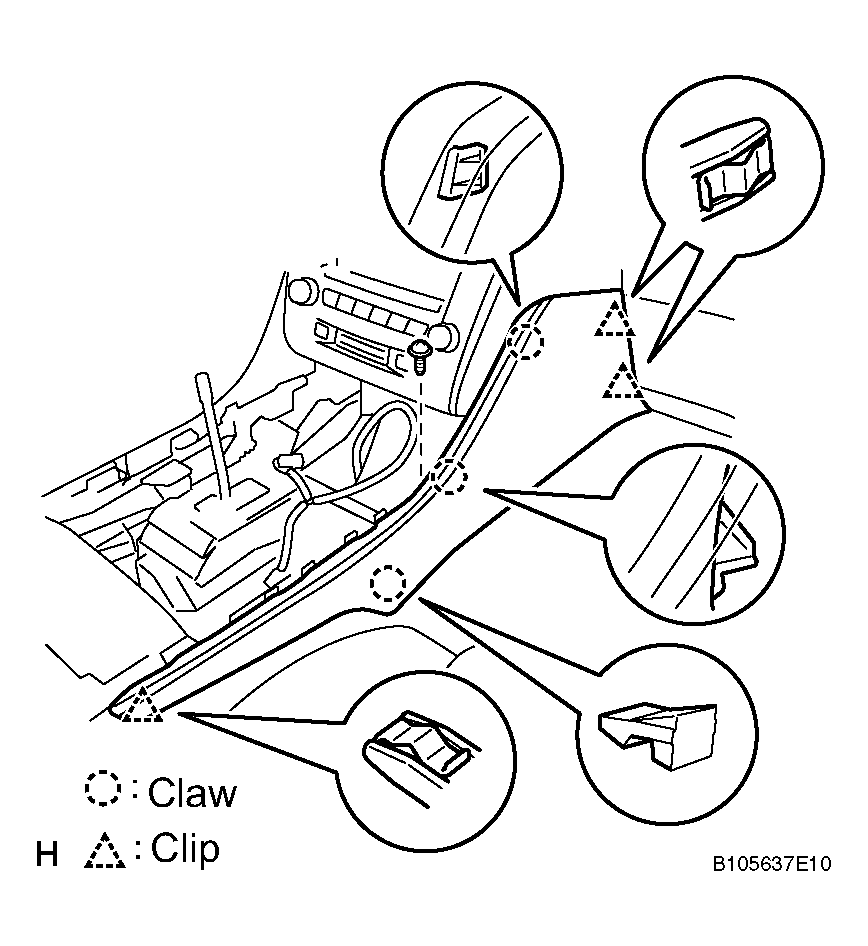 : Claw

H : Clip

B105637E10