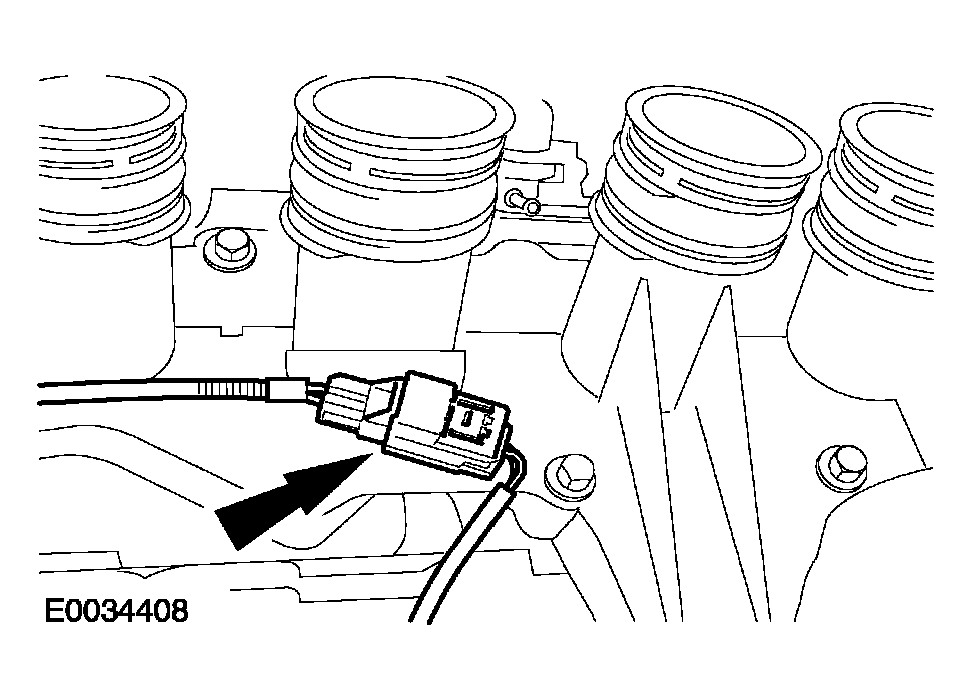 E0034408