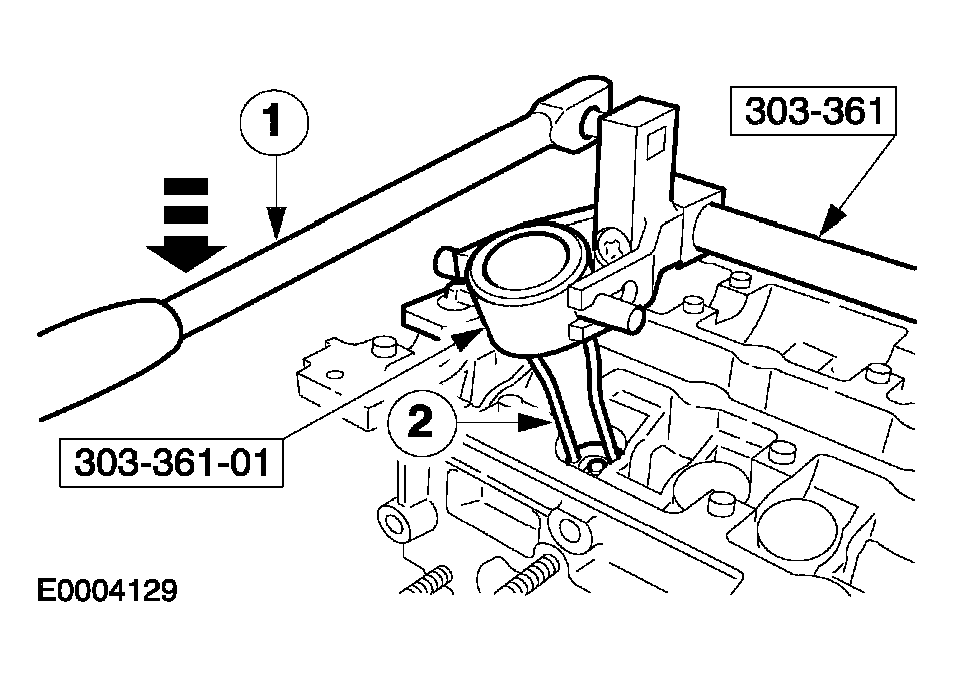 1

303-361

2

303-361-01

E0004129