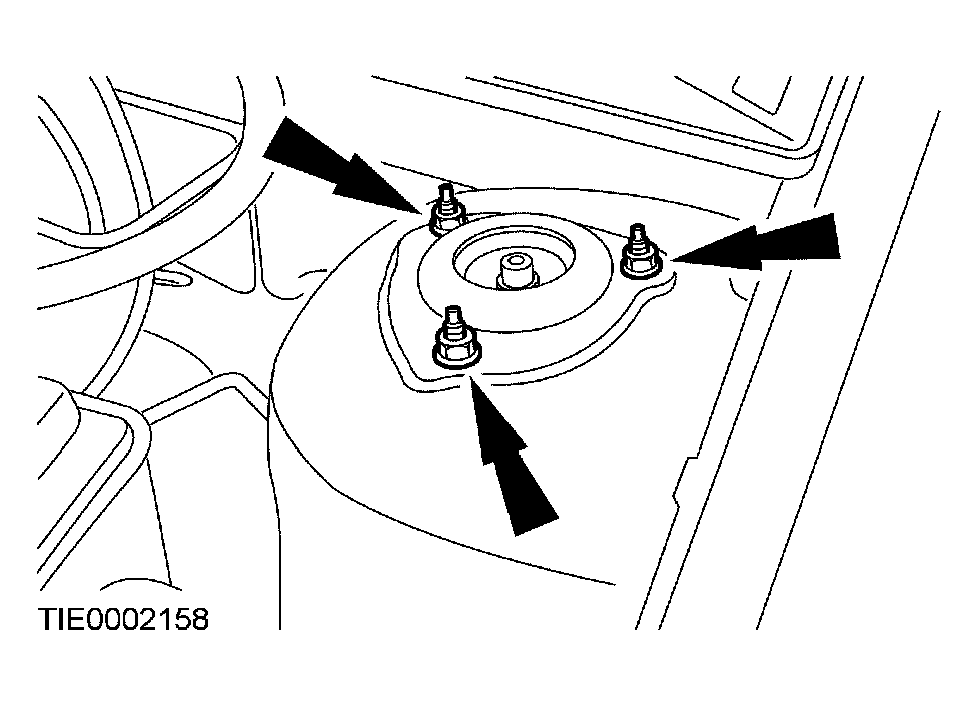 TIE0002158