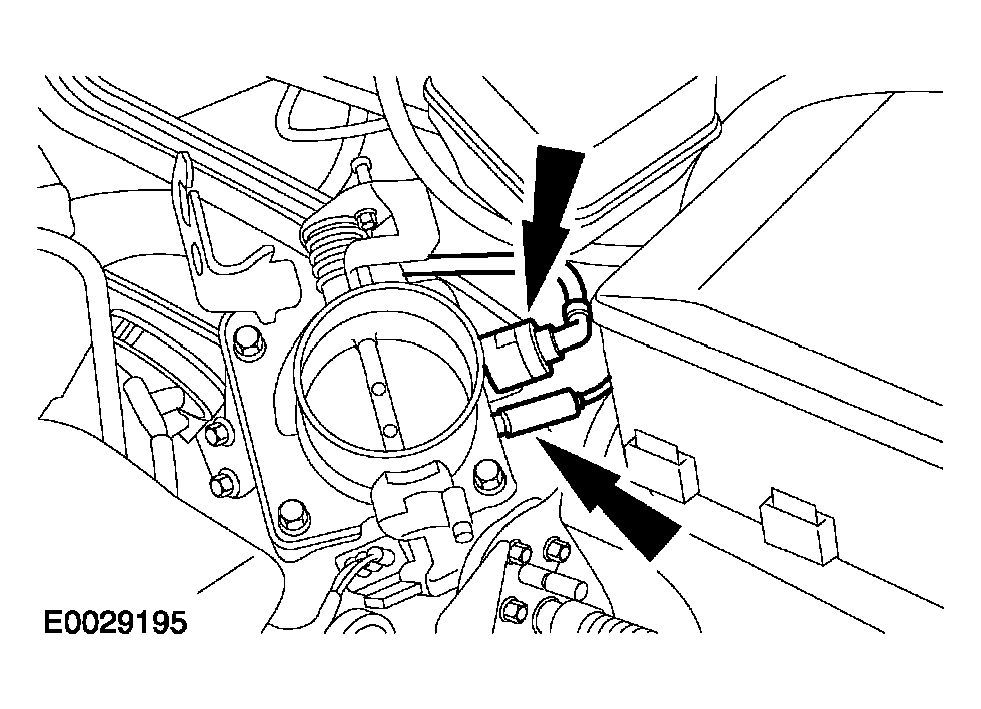 E0029195