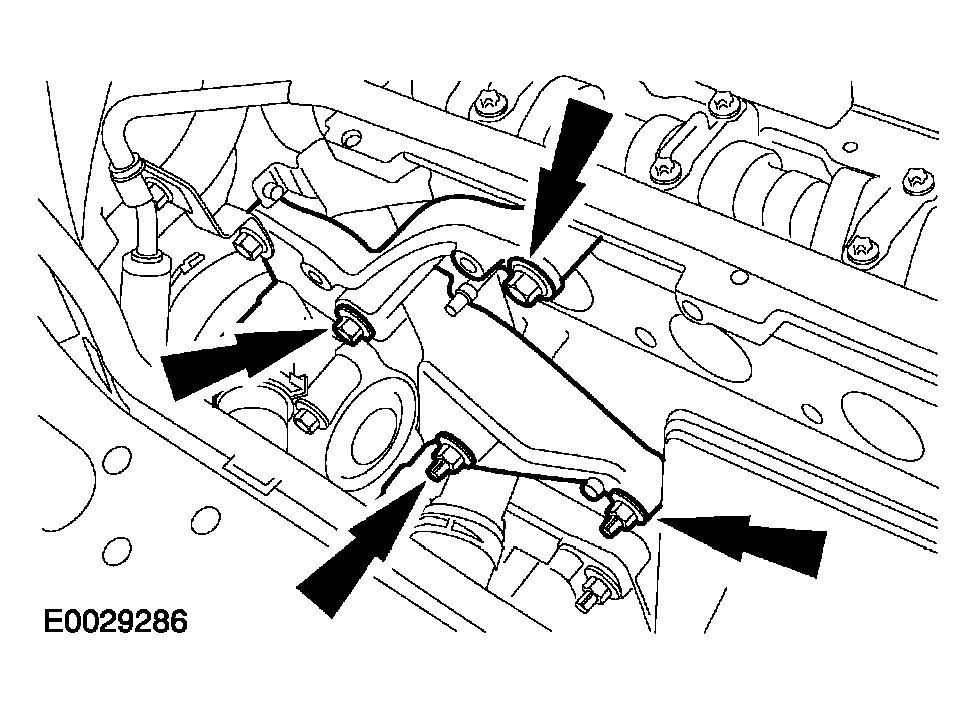 E0029286