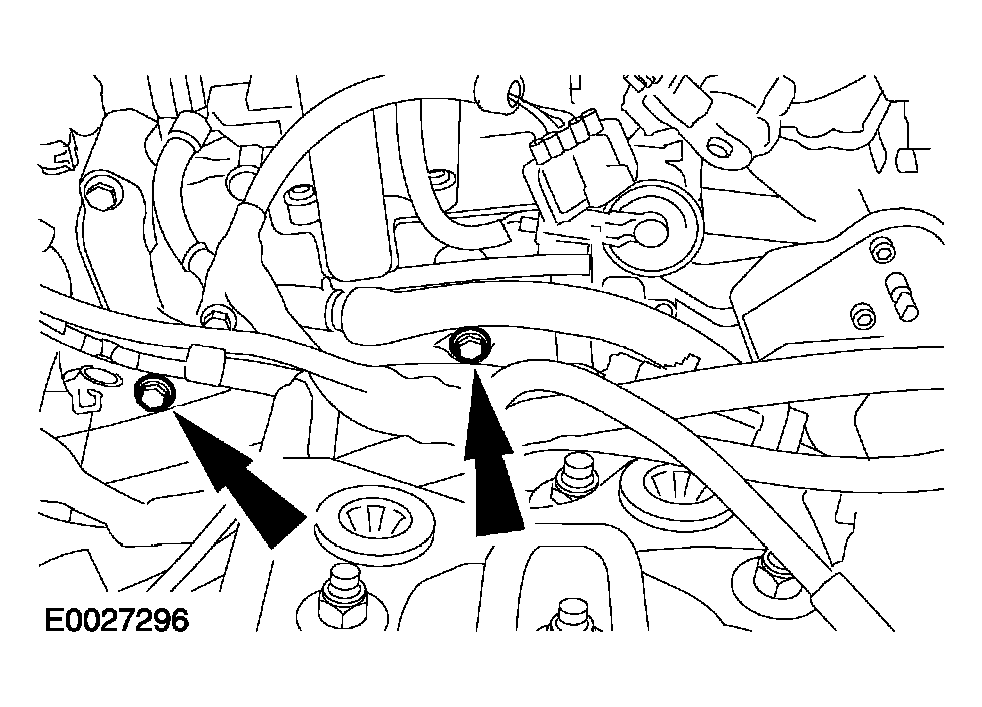 E0027296