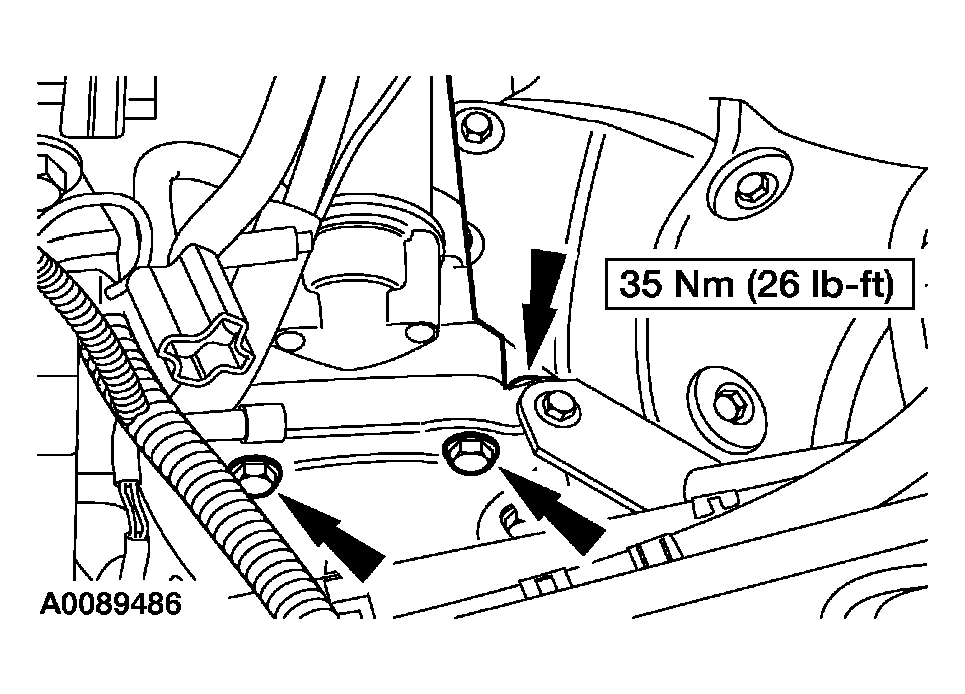 35 Nm (26 lb-ft)

A0089486