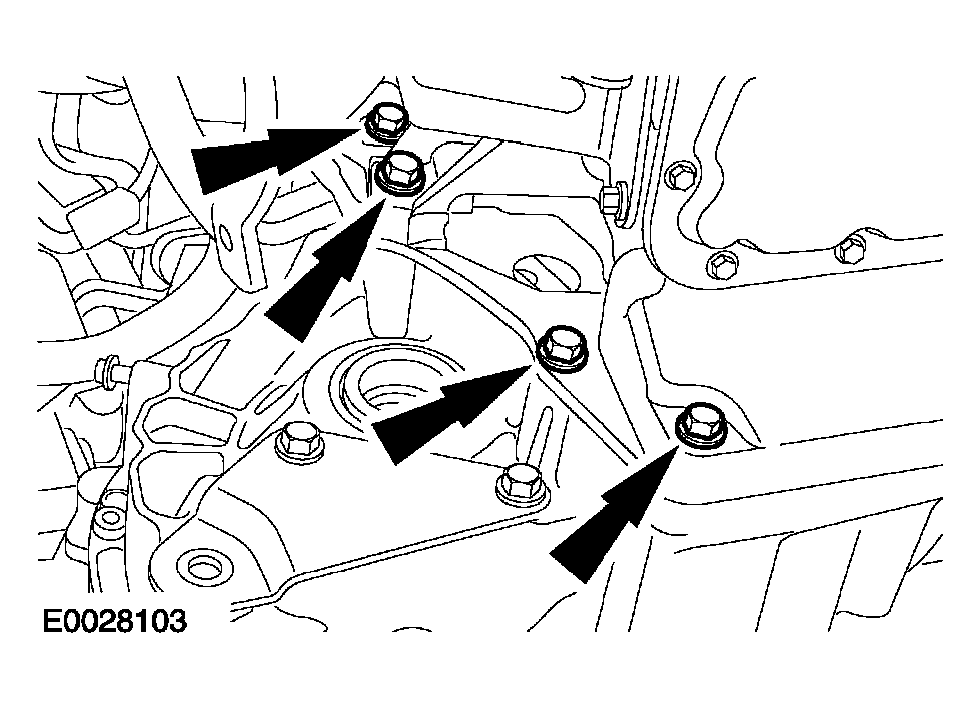 E0028103