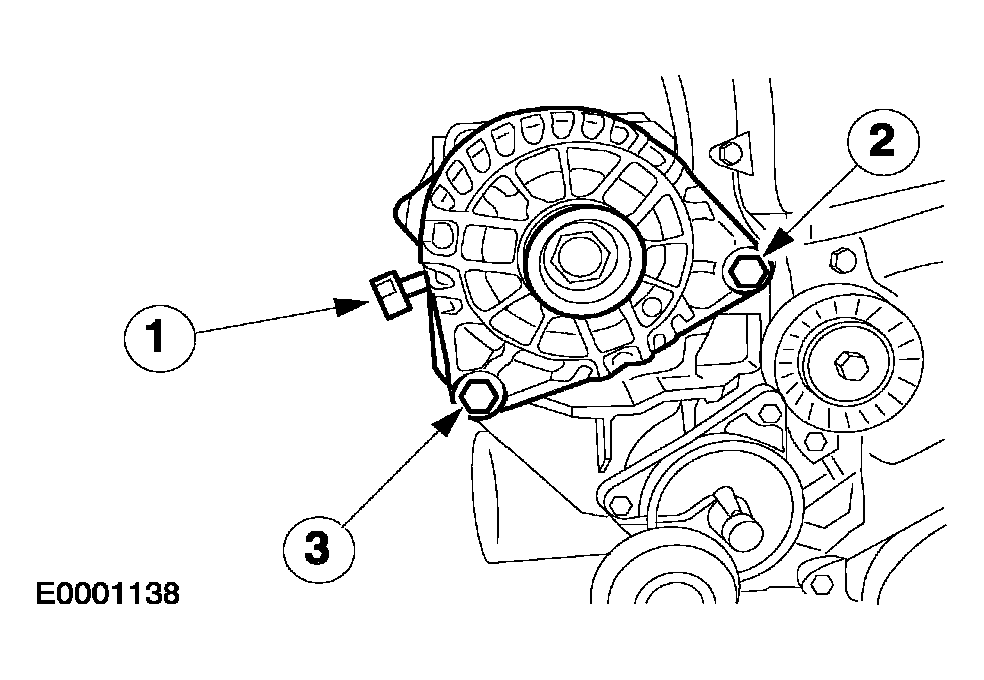 2

1

3

E0001138