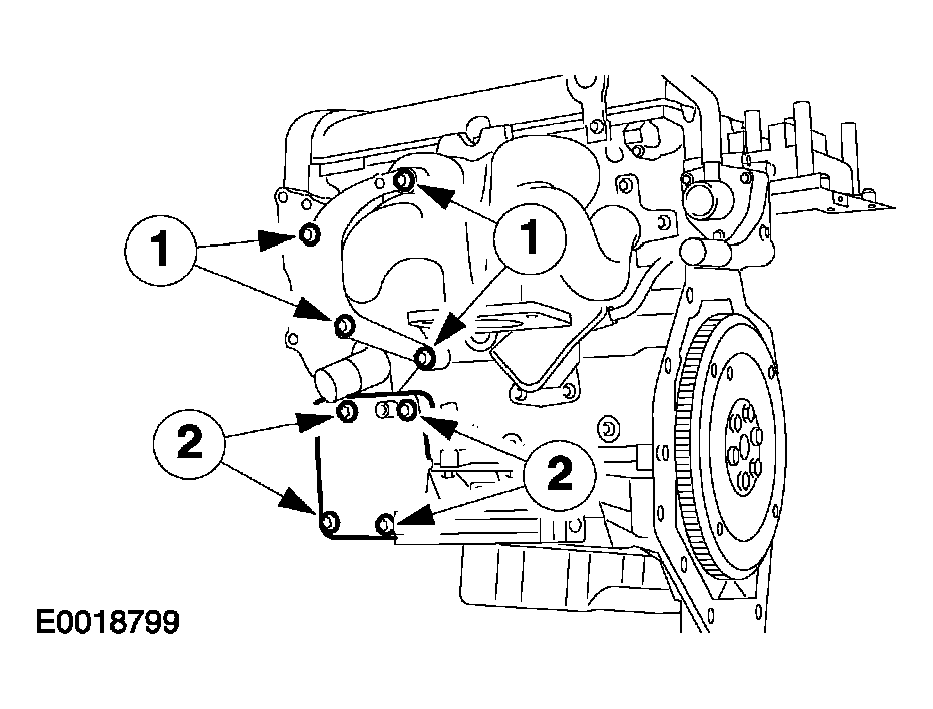 1
1
2
2
E0018799