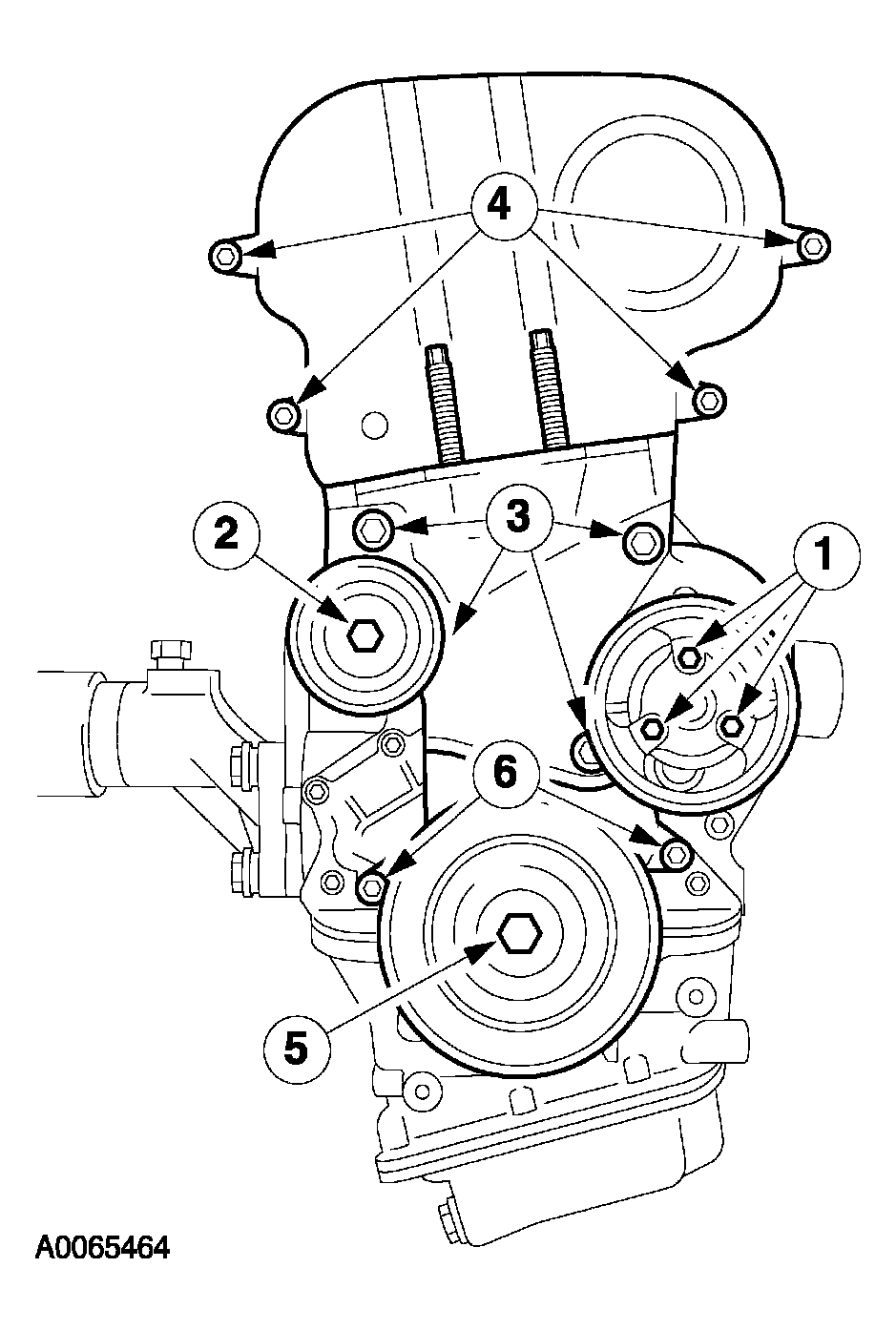 4
3
2
1
6
5
A0065464