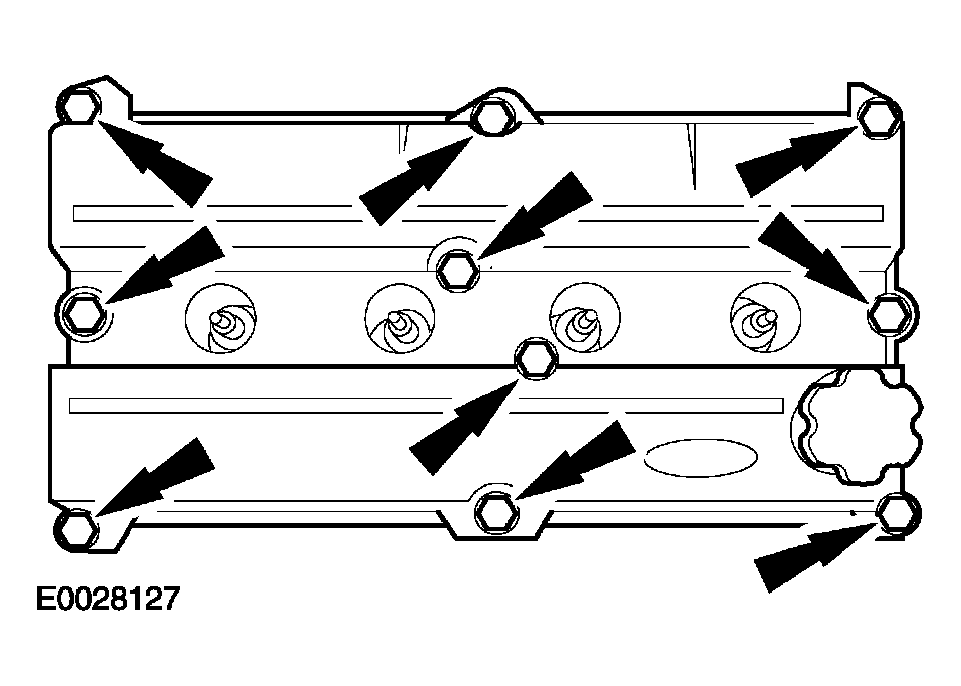 E0028127