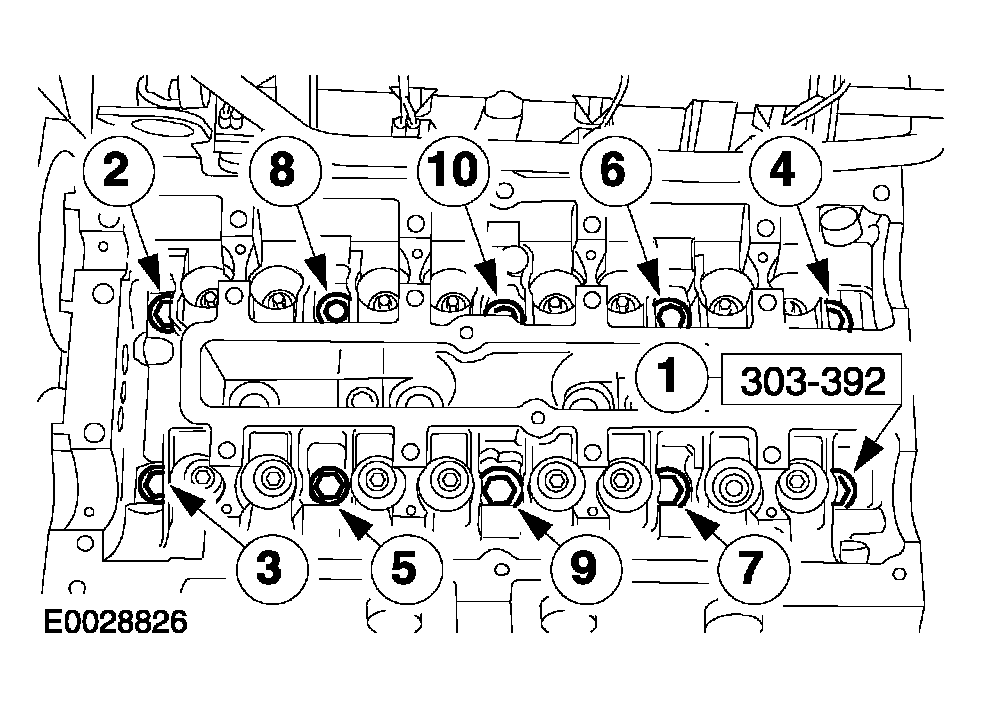 2
8
10
6
4
1
303-392
3
5
9
7
E0028826