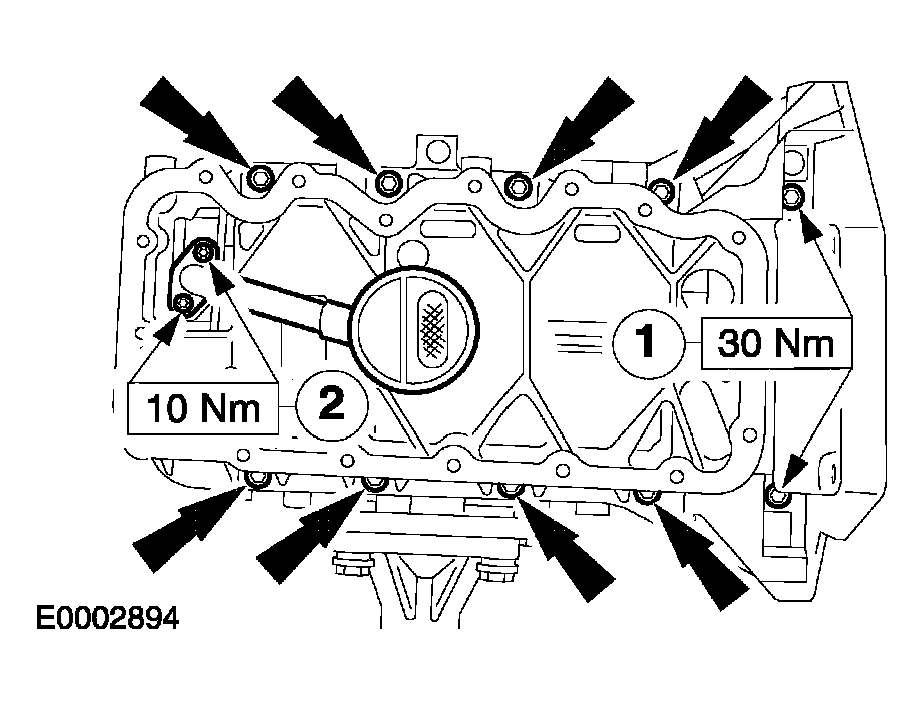 1
30 Nm
10 Nm
2
E0002894