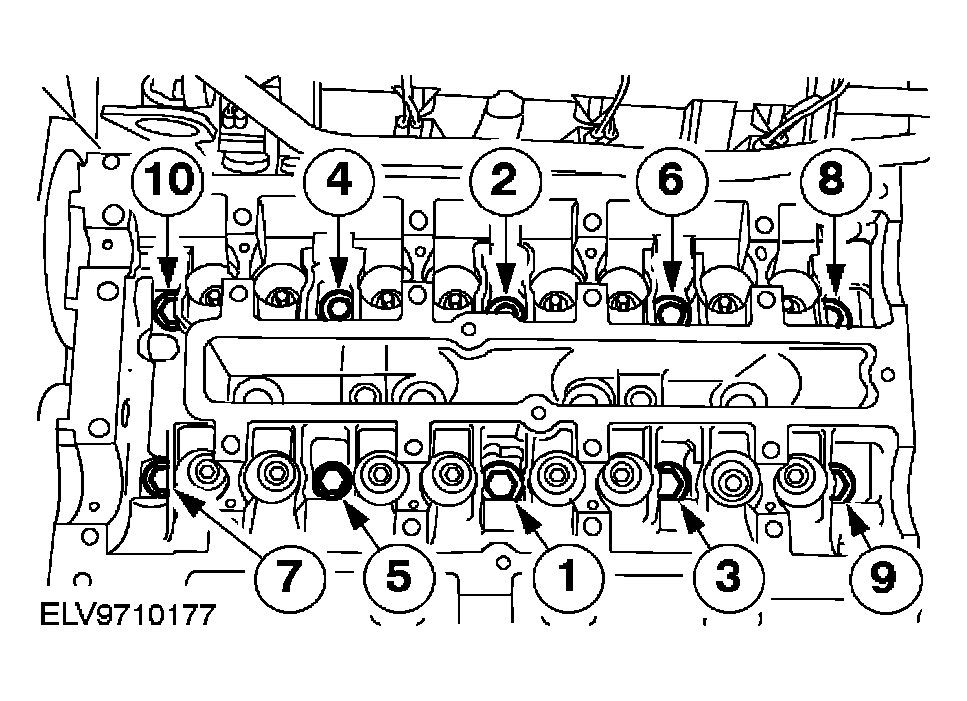 10
4
2
6
8
7
5
1
3
9
ELV9710177