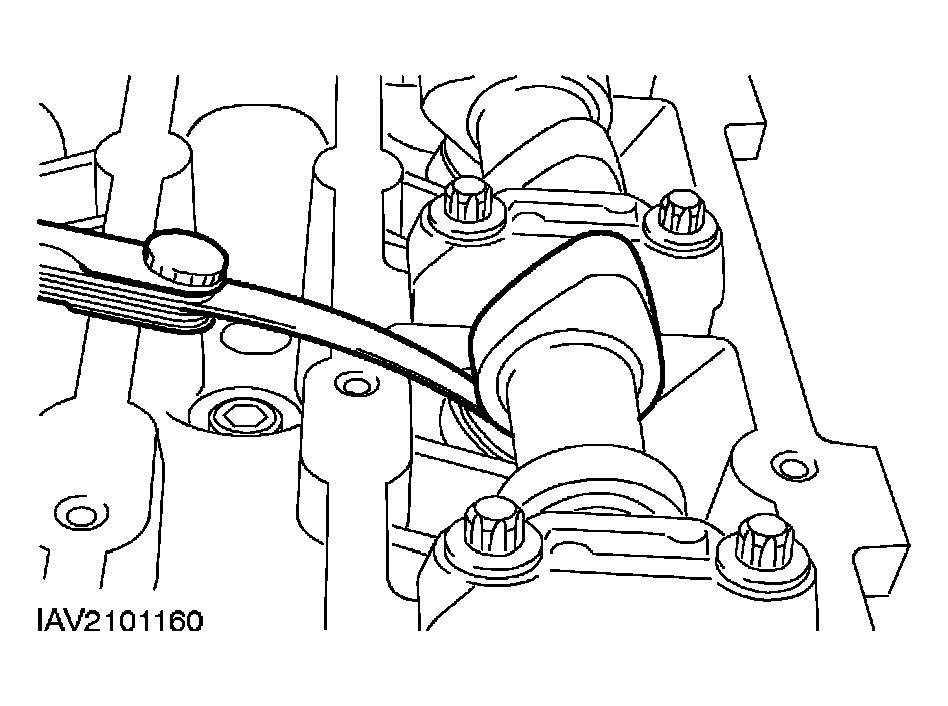 IAV2101160