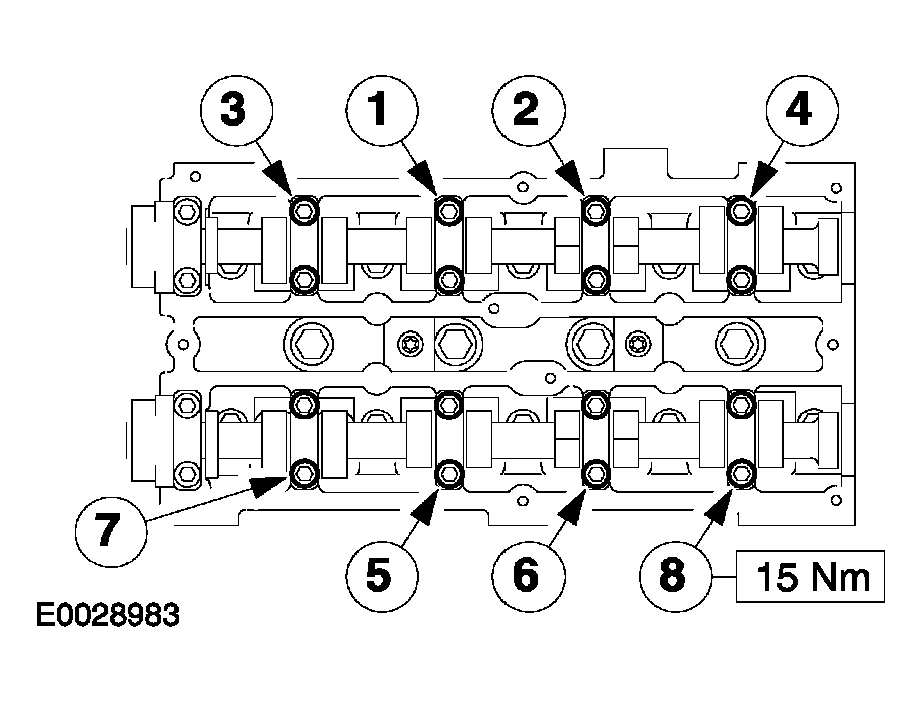 3
1
2
4
7
5
6
8
15 Nm
E0028983