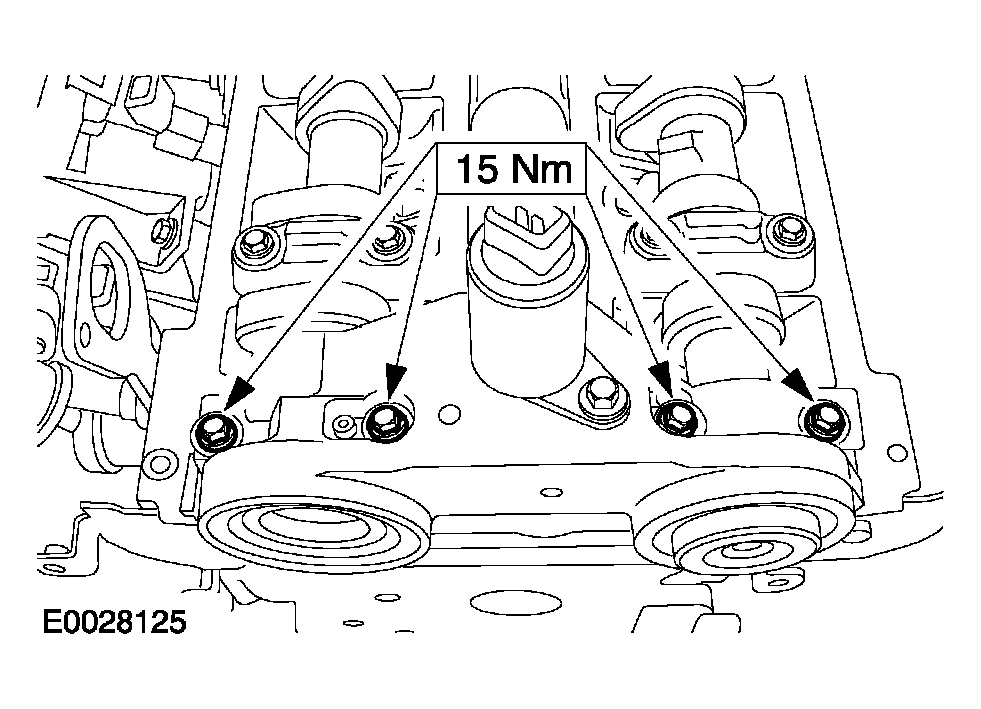 15 Nm

E0028125