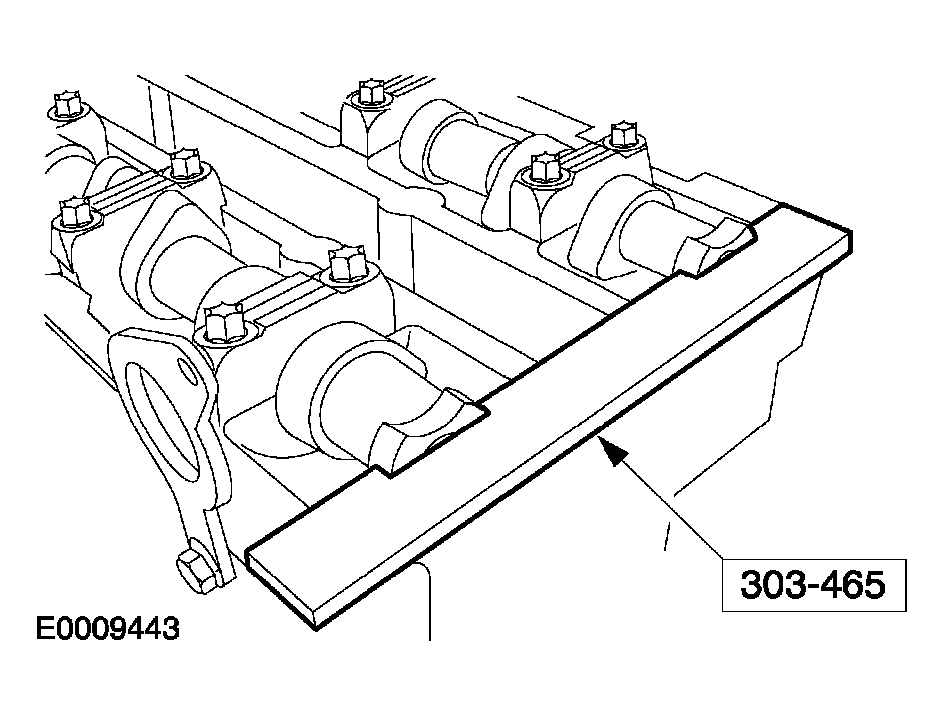 303-465

E0009443