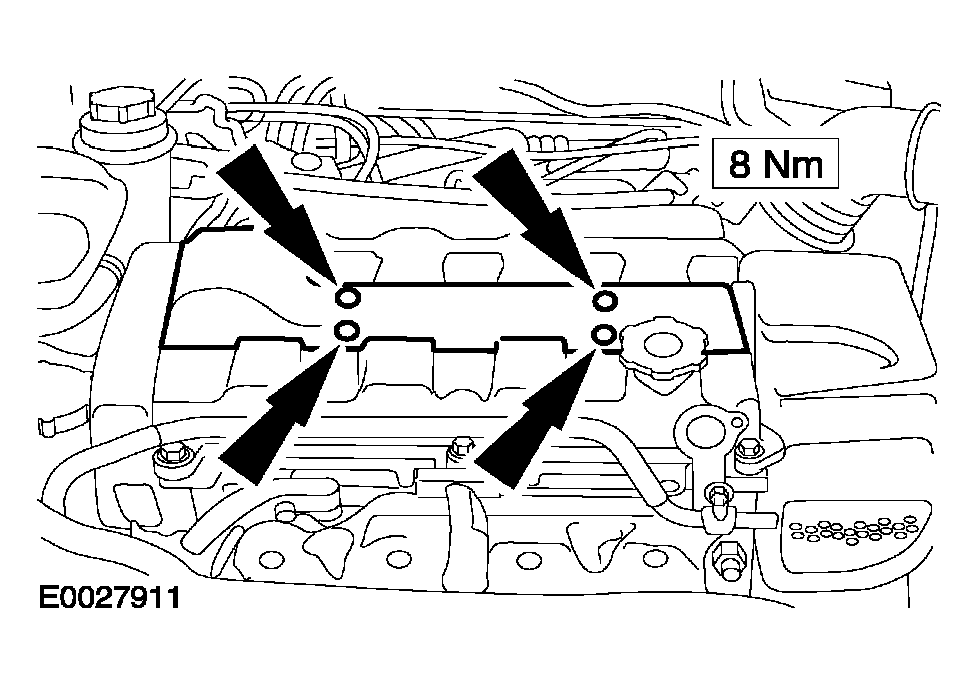 8 Nm

E0027911