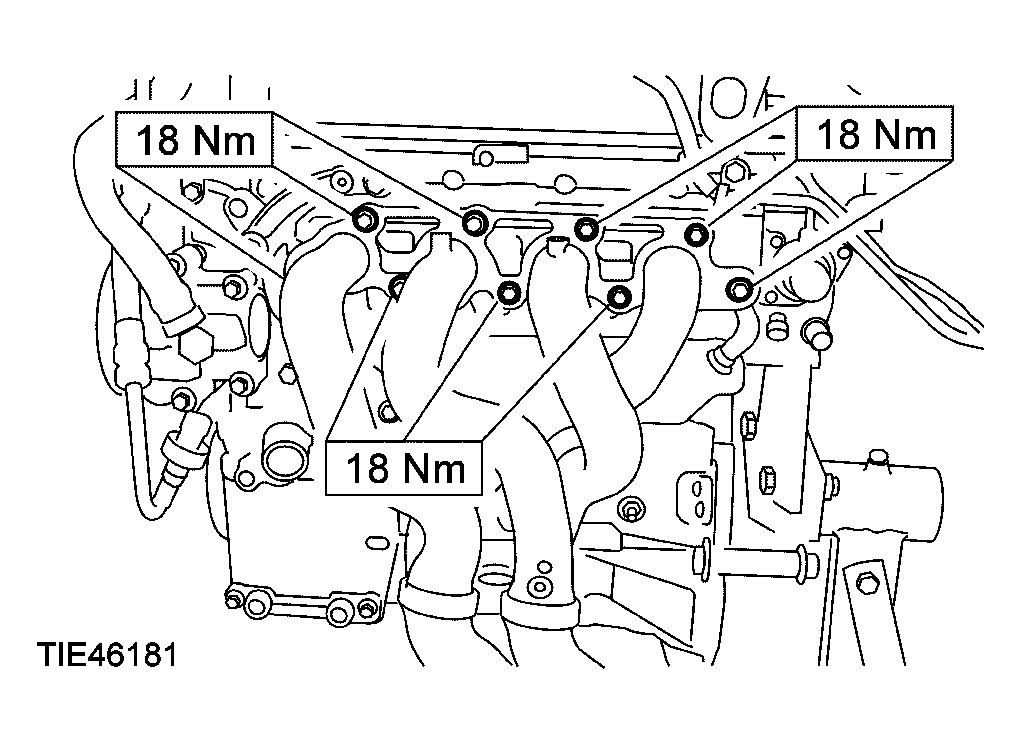 18 Nm

18 Nm

18 Nm

TIE46181