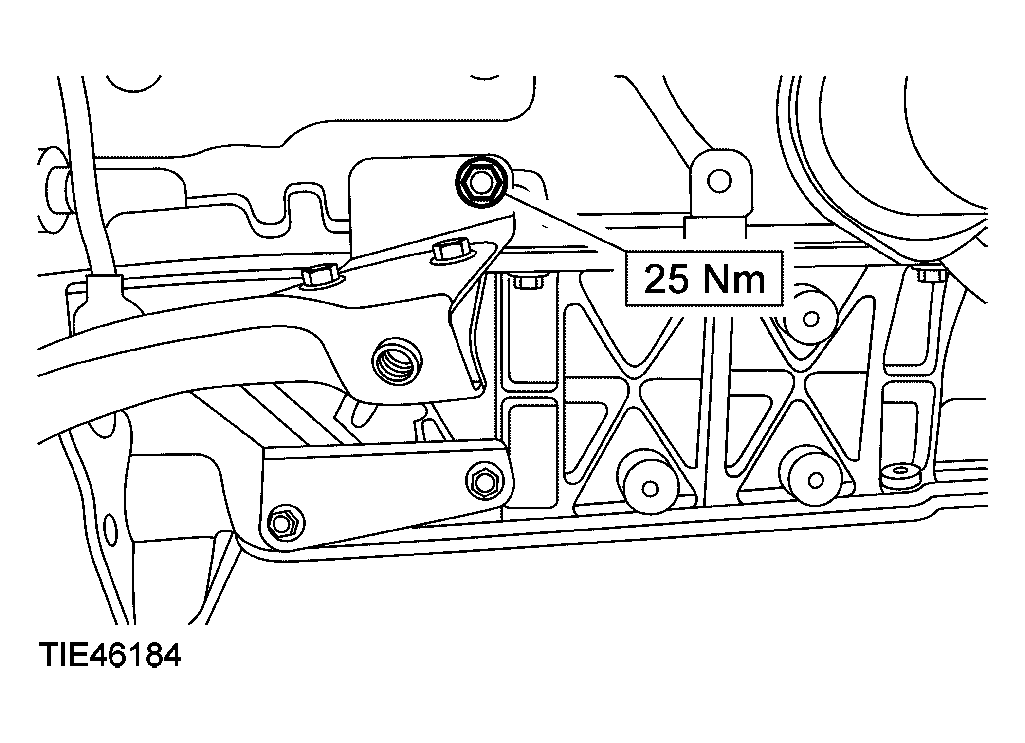 25 Nm

TIE46184