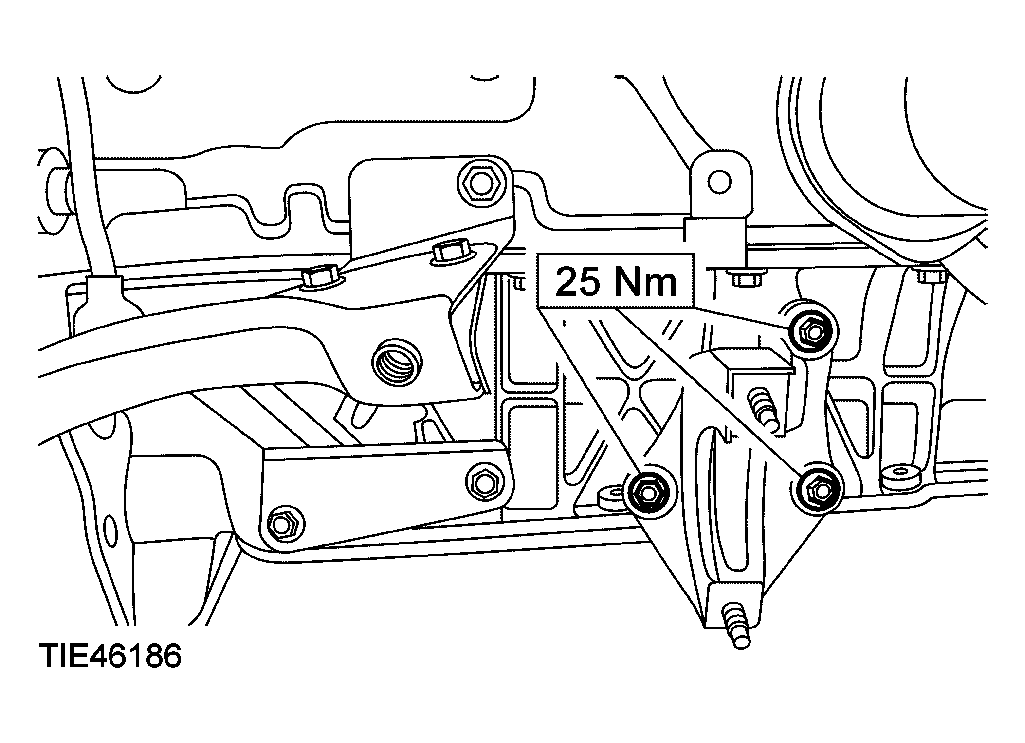 25 Nm

TIE46186