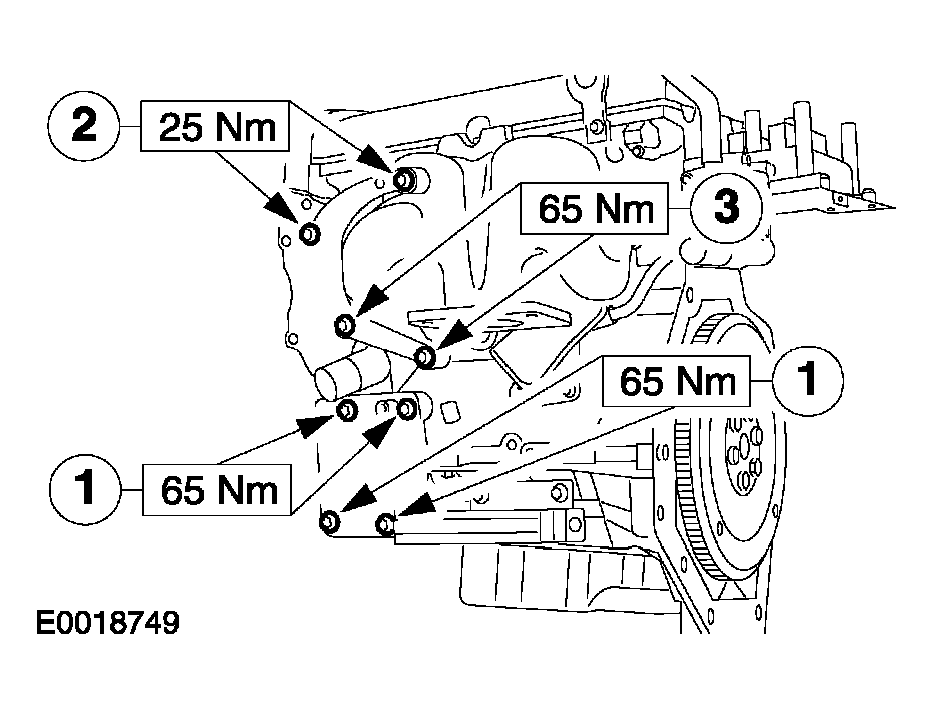 2 25 Nm

65 Nm 3

65 Nm 1

1 65 Nm

E0018749