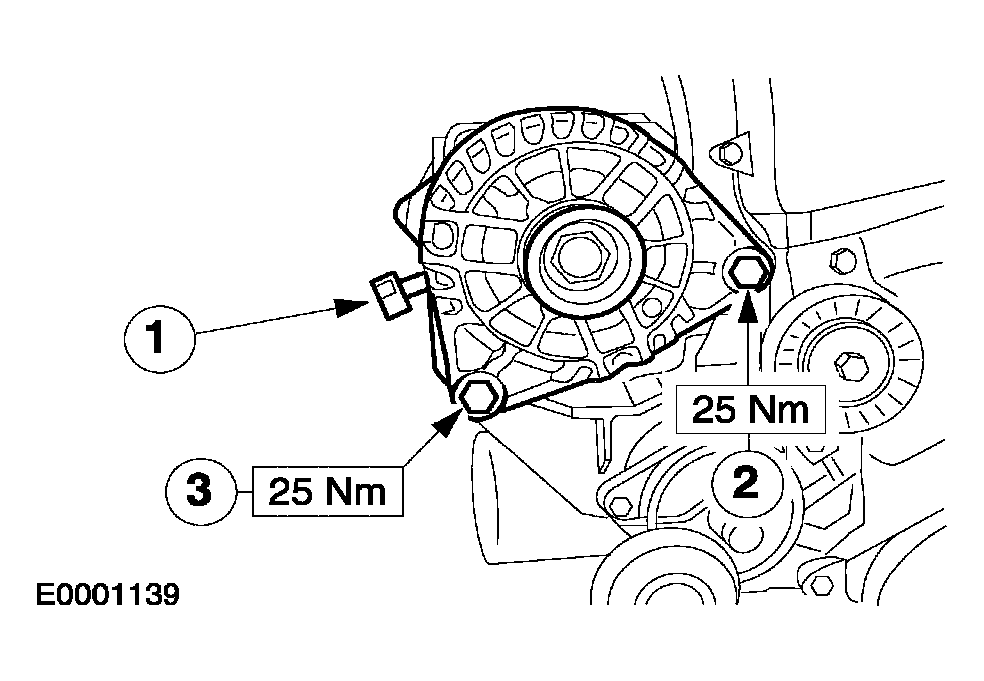 1

25 Nm

2

3 25 Nm

E0001139