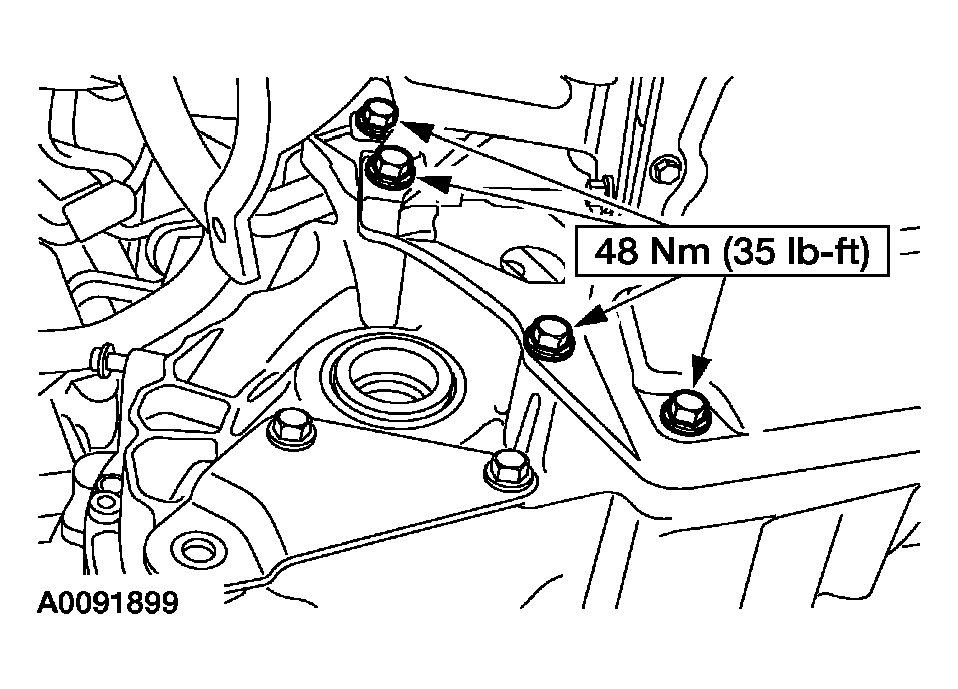 48 Nm (35 lb-ft)

A0091899