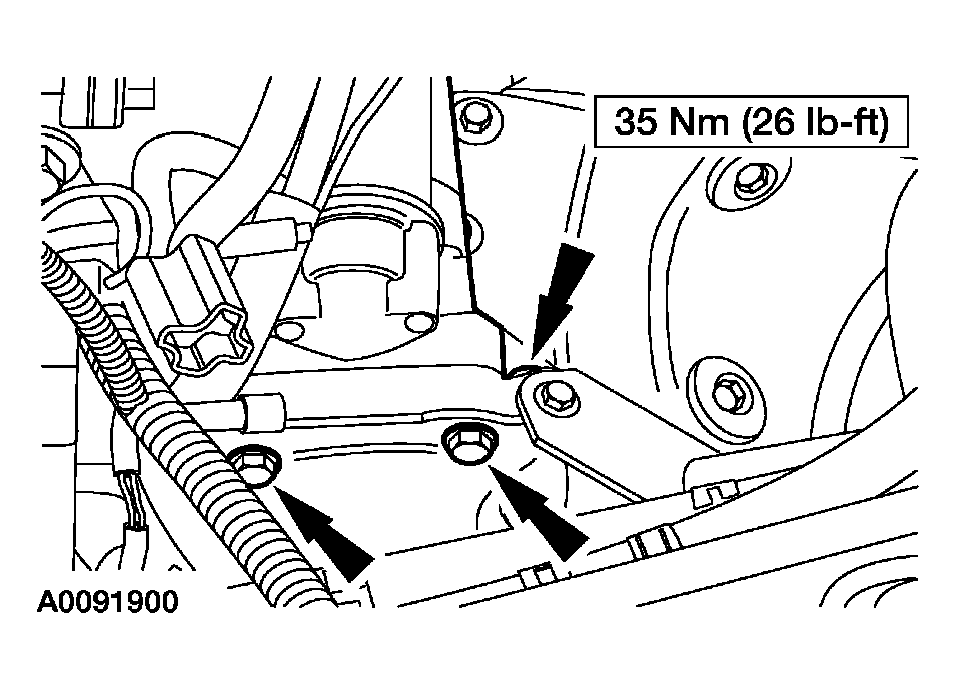 35 Nm (26 lb-ft)

A0091900