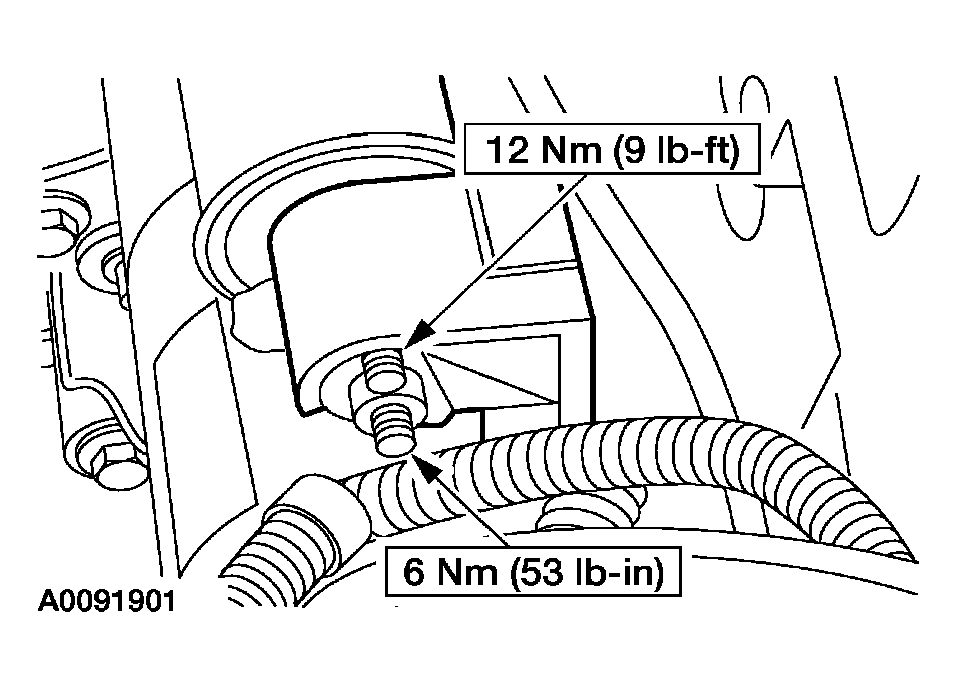 12 Nm (9 lb-ft)

6 Nm (53 lb-in)

A0091901