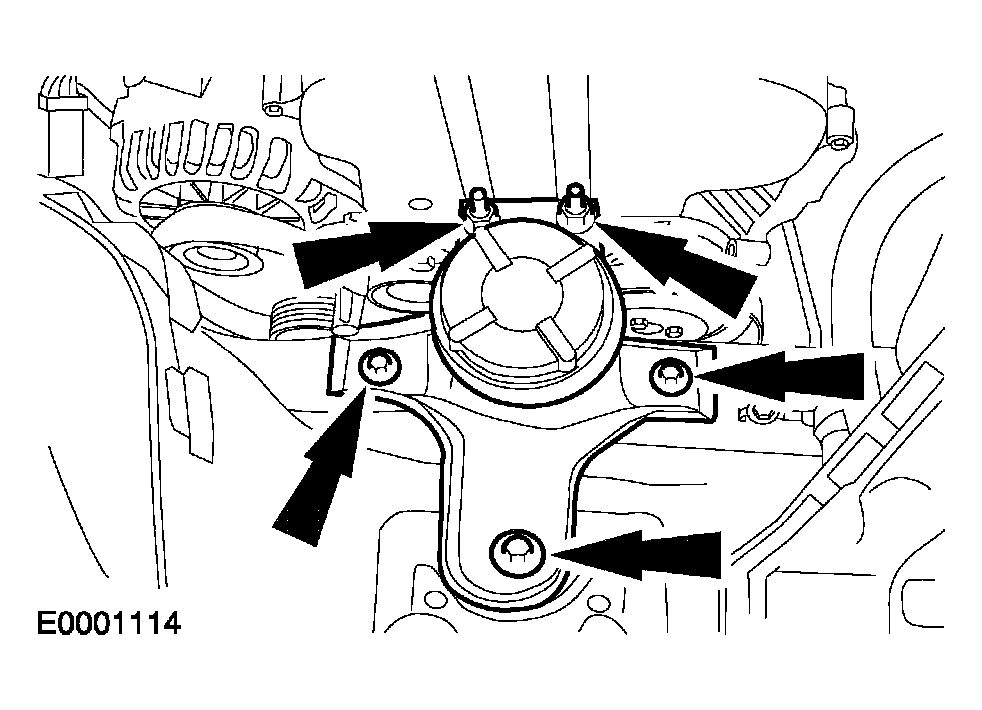 E0001114