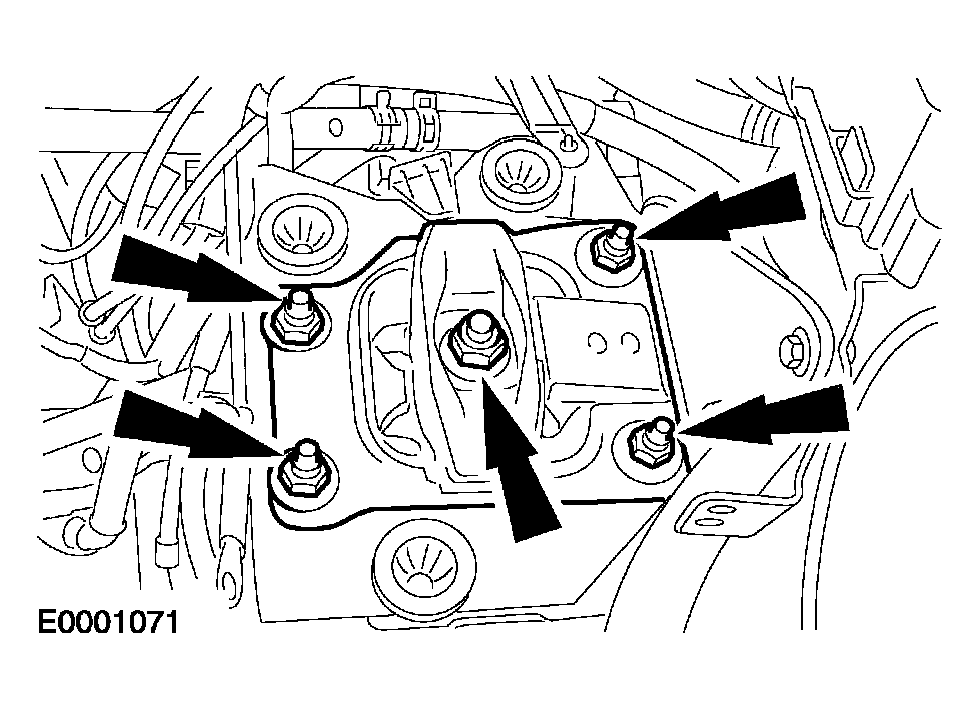 E0001071