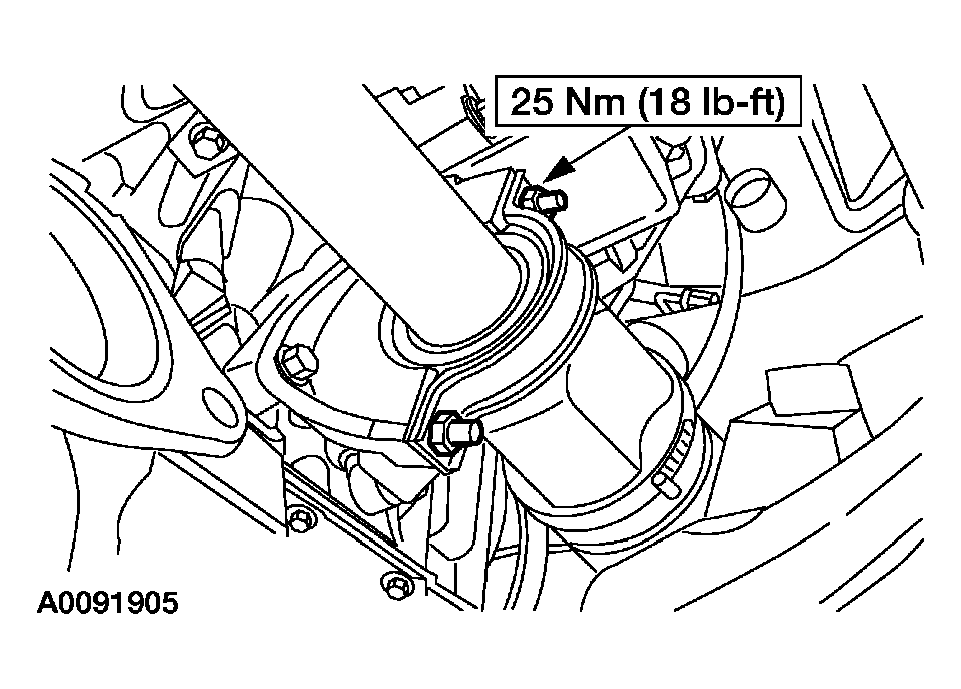 25 Nm (18 lb-ft)

A0091905