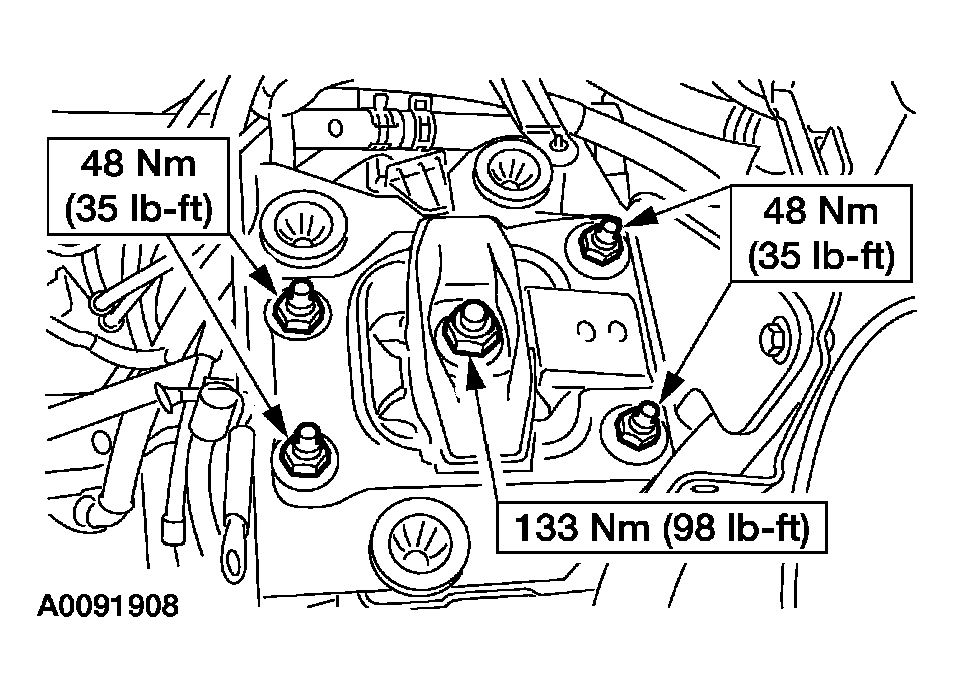 48 Nm
(35 lb-ft)

48 Nm
(35 lb-ft)

133 Nm (98 lb-ft)

A0091908