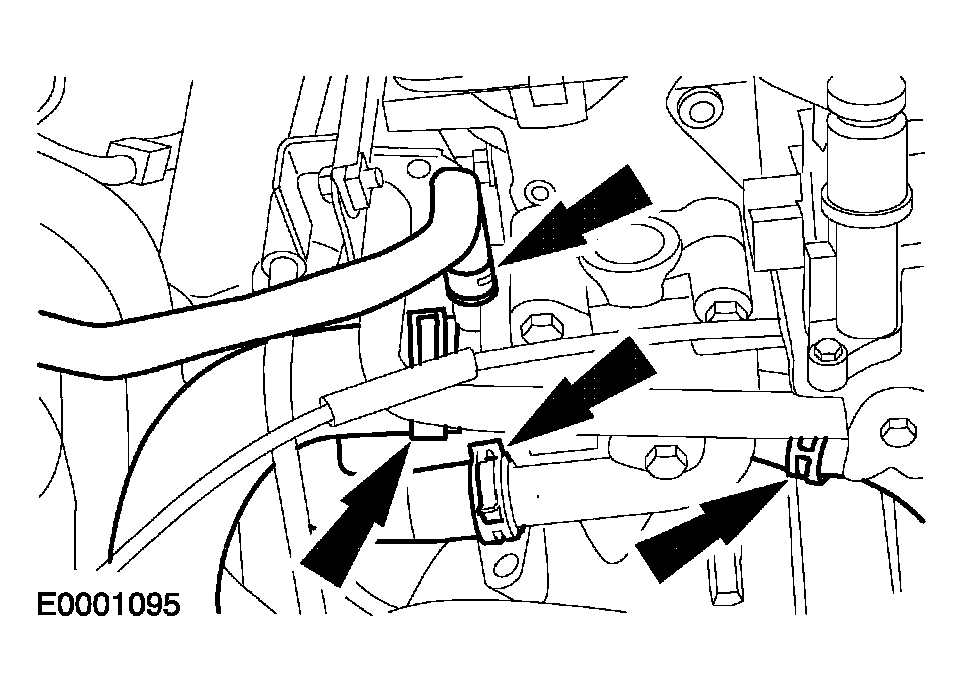 E0001095