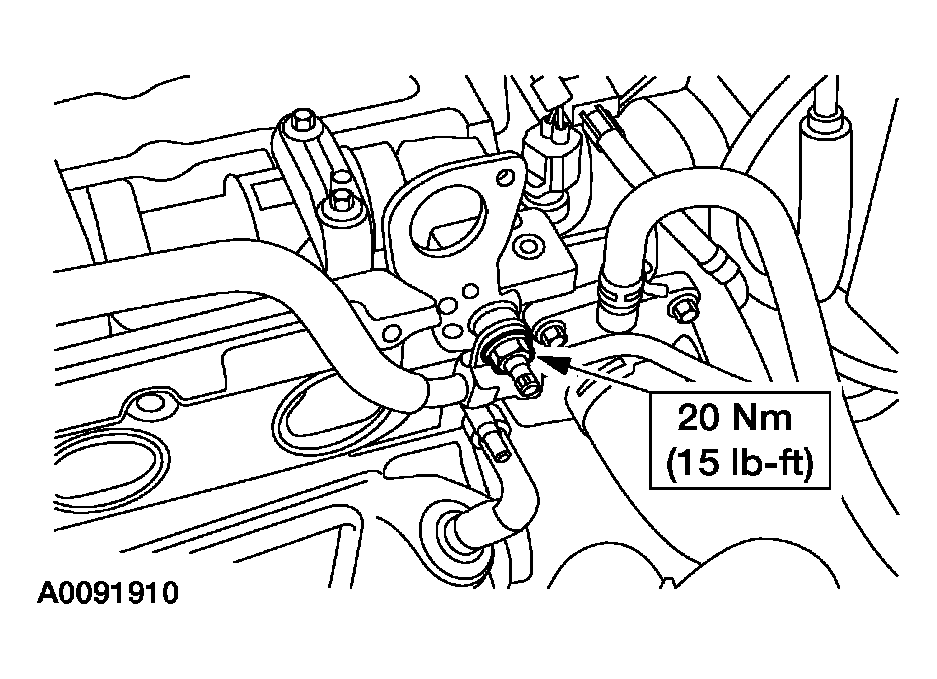 20 Nm
(15 lb-ft)

A0091910