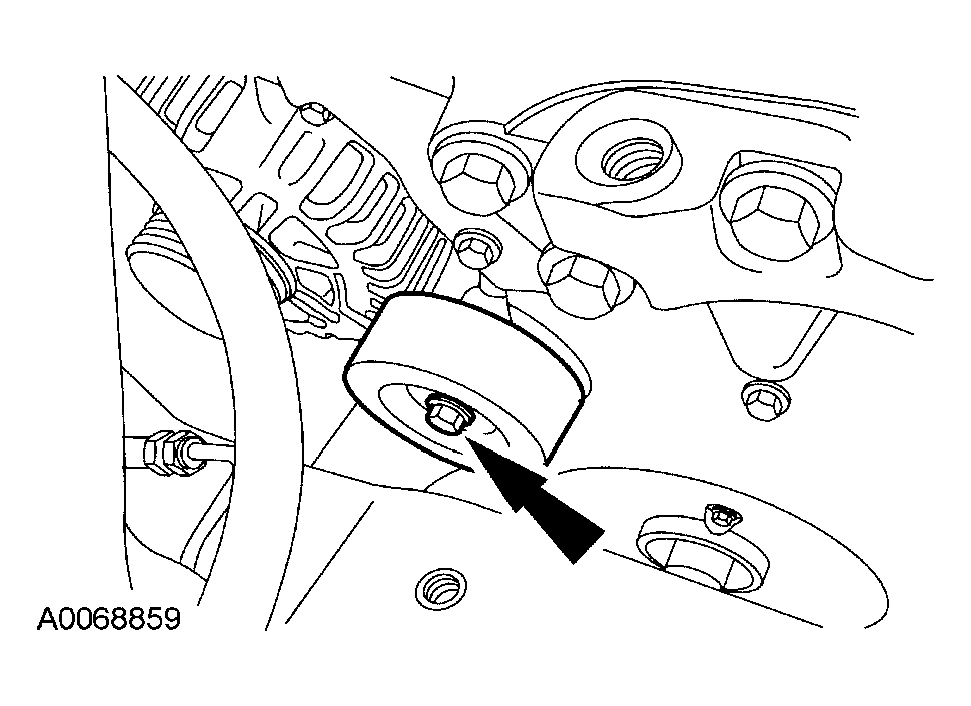 A0068859