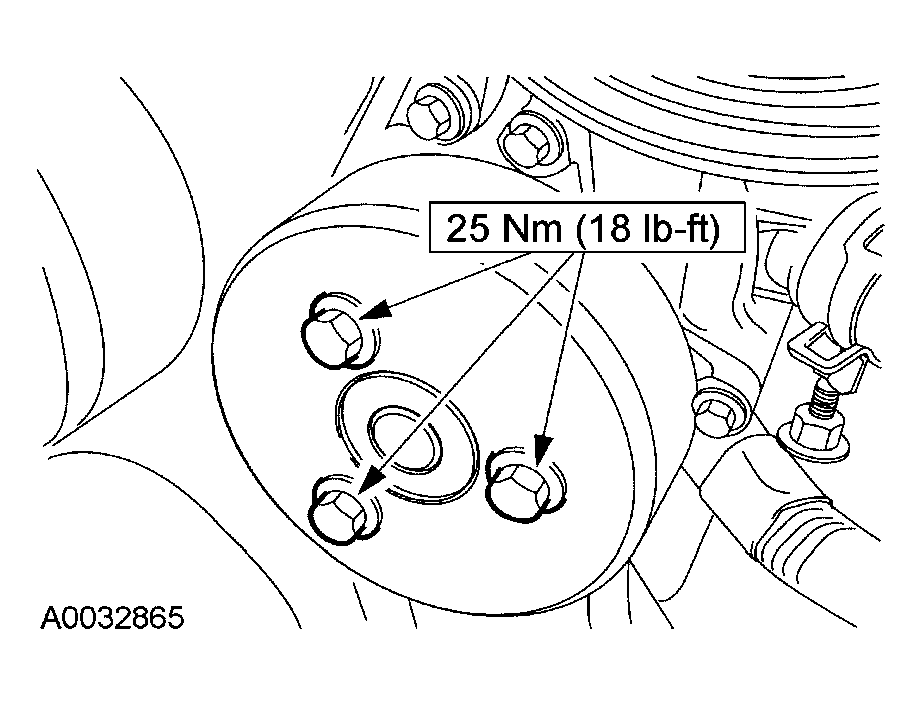 25 Nm (18 lb-ft)

A0032865