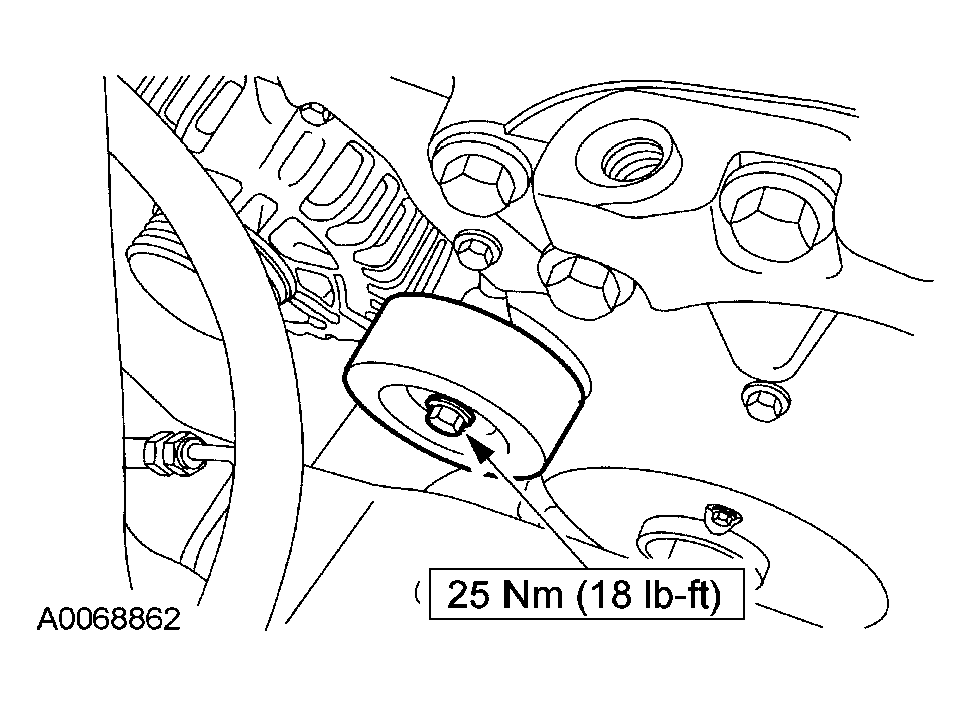 25 Nm (18 lb-ft)

A0068862