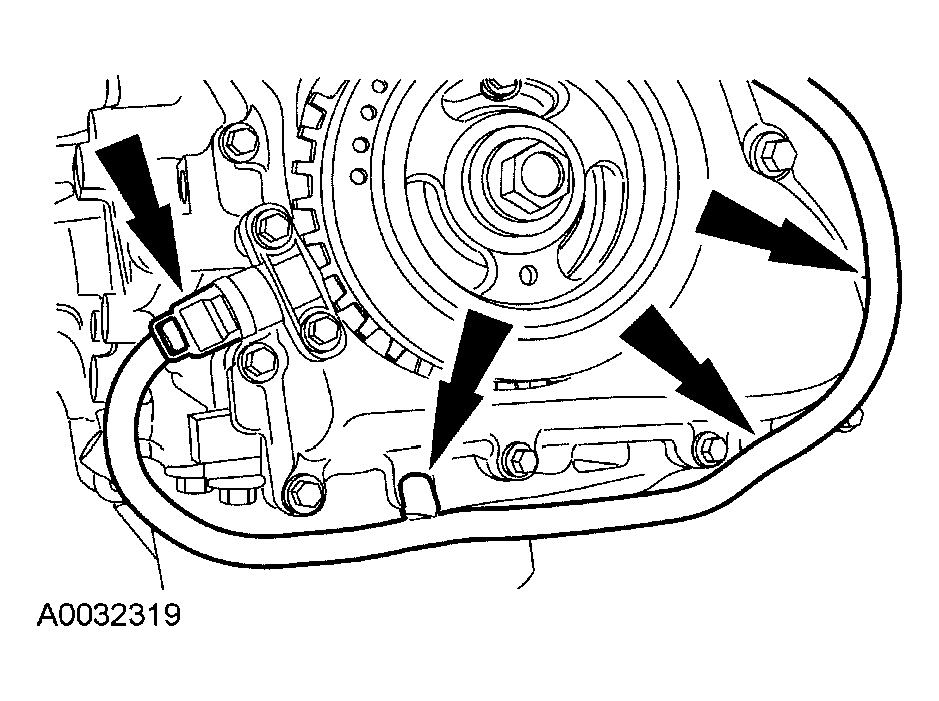 A0032319