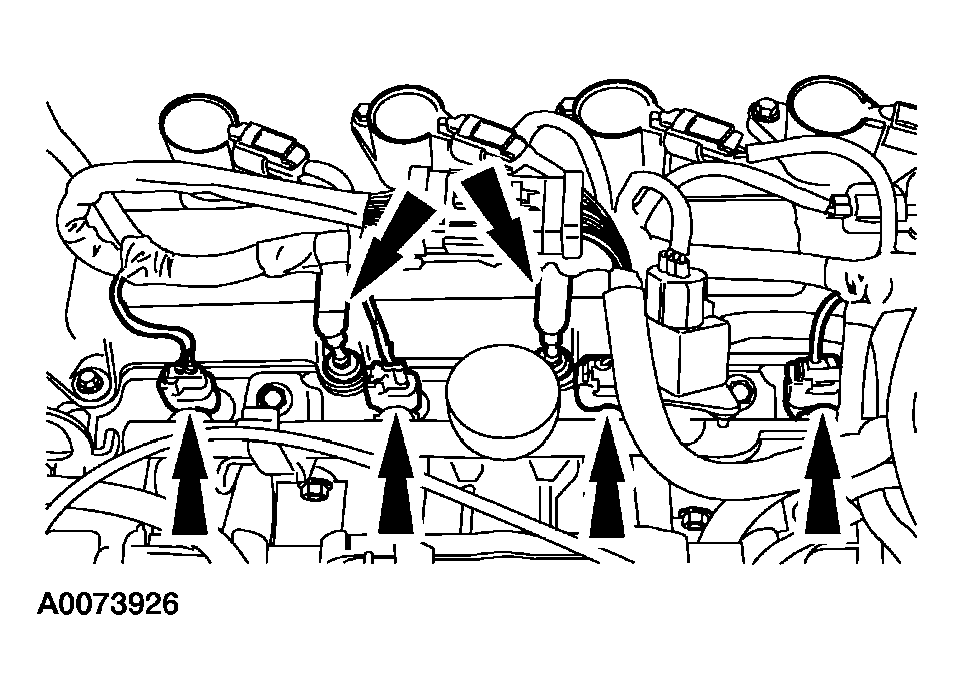 A0073926