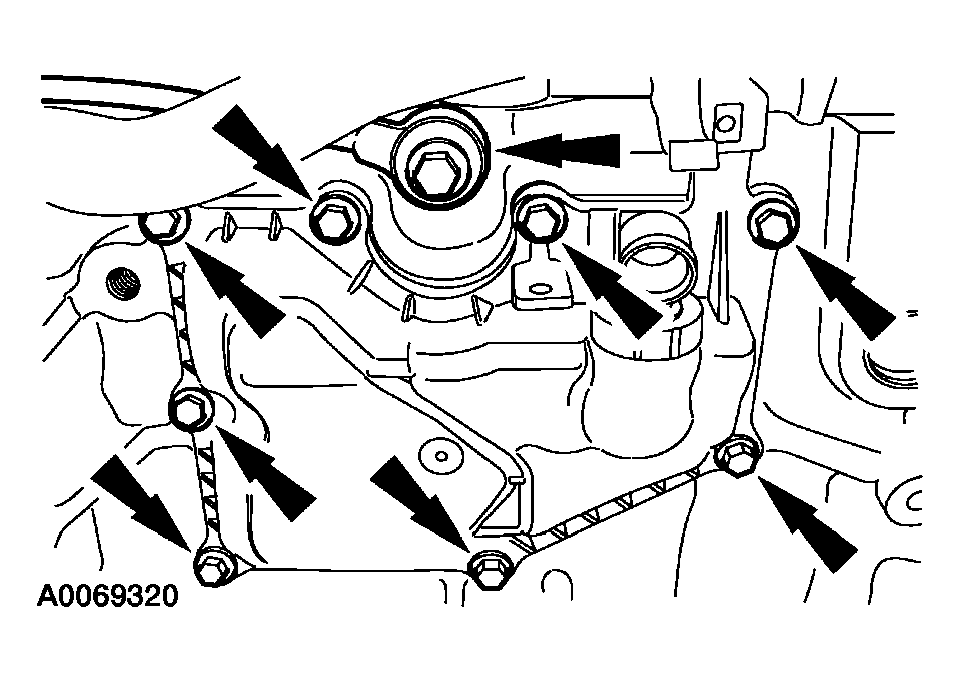 A0069320